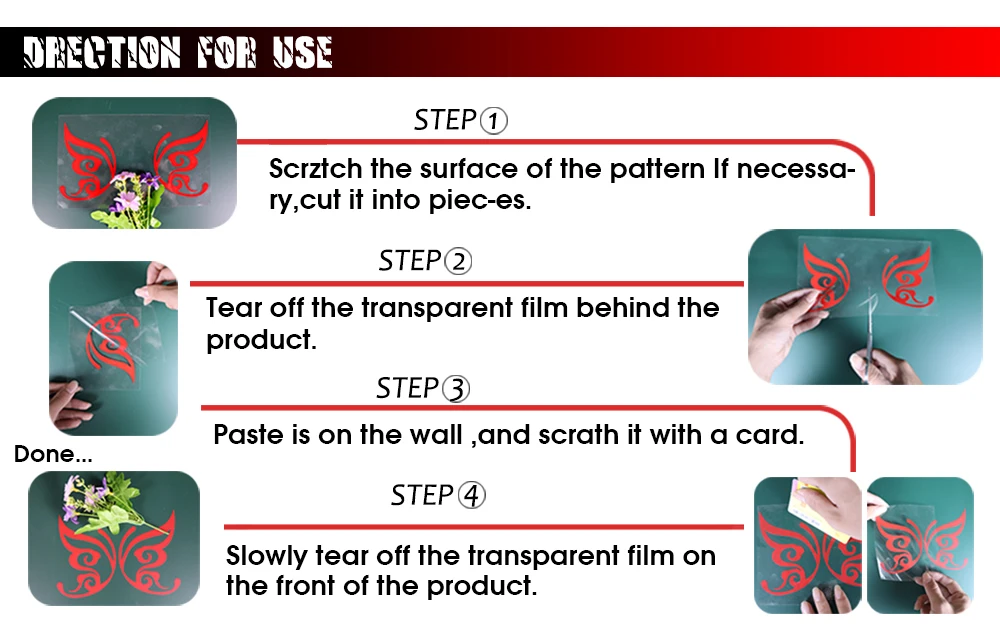 DRECTION FOR USE

STEP①

Scrztch the surface of the pattern If necessary,cut it into piec-es.

STEP②

Tear off the transparent film behind the product.

STEP③

Paste is on the wall ,and scrath it with a card.

Done...

STEP④

Slowly tear off the transparent film on the front of the product.