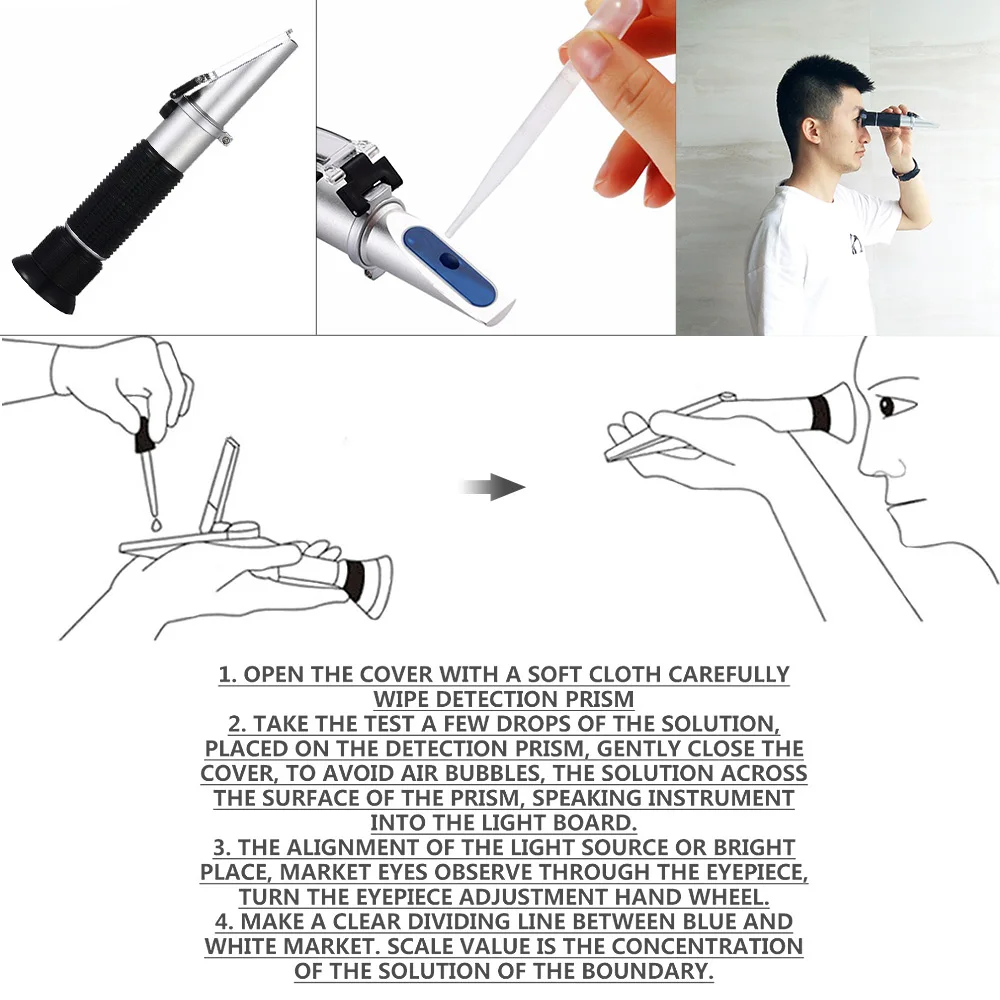 1. OPEN THE COVER WITH A SOFT CLOTH CAREFULLY WIPE DETECTION PRISM
2. TAKE THE TEST A FEW DROPS OF THE SOLUTION, PLACED ON THE DETECTION PRISM, GENTLY CLOSE THE COVER, TO AVOID AIR BUBBLES, THE SOLUTION ACROSS THE SURFACE OF THE PRISM, SPEAKING INSTRUMENT INTO THE LIGHT BOARD.
3. THE ALIGNMENT OF THE LIGHT SOURCE OR BRIGHT PLACE, MARKET EYES OBSERVE THROUGH THE EYEPIECE, TURN THE EYEPIECE ADJUSTMENT HAND WHEEL.
4. MAKE A CLEAR DIVIDING LINE BETWEEN BLUE AND WHITE MARKET. SCALE VALUE IS THE CONCENTRATION OF THE SOLUTION OF THE BOUNDARY.