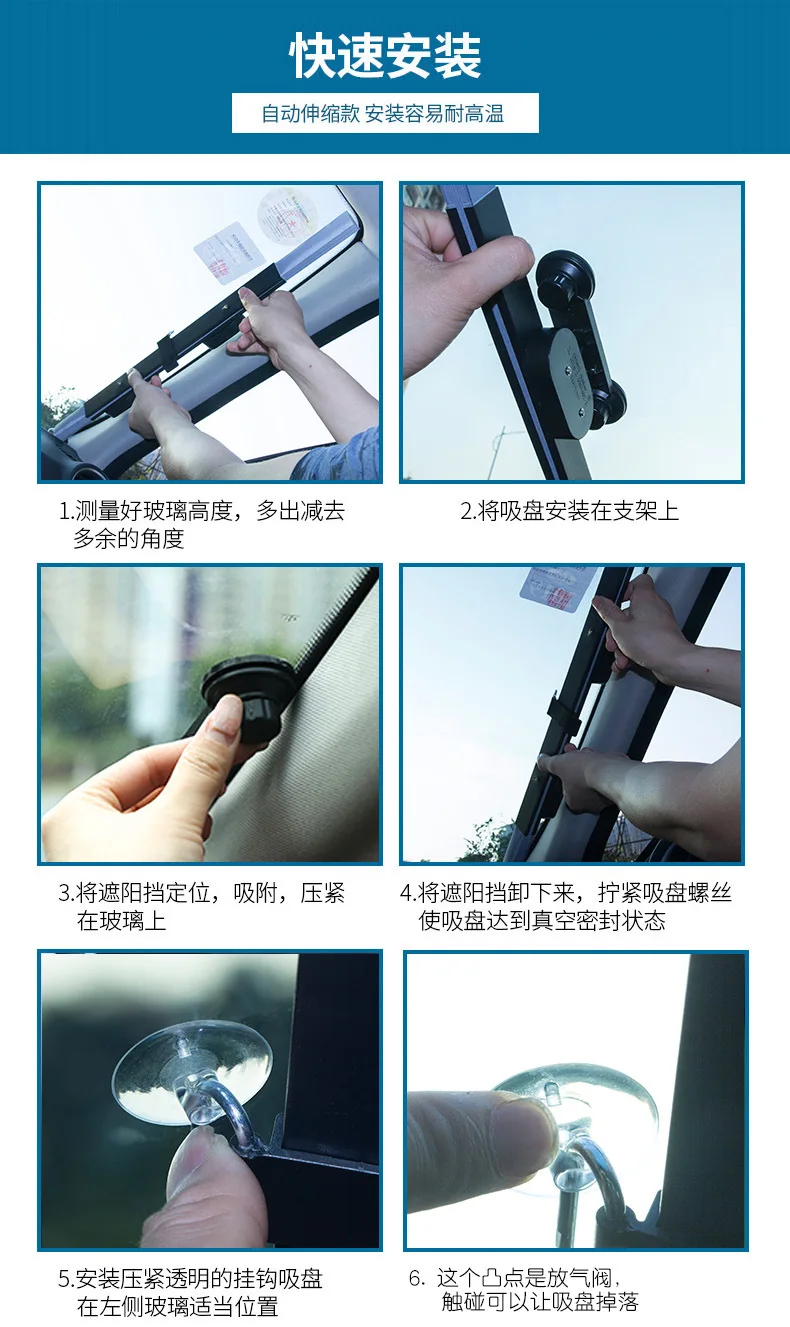 快速安装

自动伸缩款 安装容易耐高温

1.测量好玻璃高度，多出减去多余的角度

2.将吸盘安装在支架上

3.将遮阳挡定位，吸附，压紧在玻璃上

4.将遮阳挡卸下来，拧紧吸盘螺丝使吸盘达到真空密封状态

5.安装压紧透明的挂钩吸盘在左侧玻璃适当位置

6. 这个凸点是放气阀，触碰可以让吸盘掉落