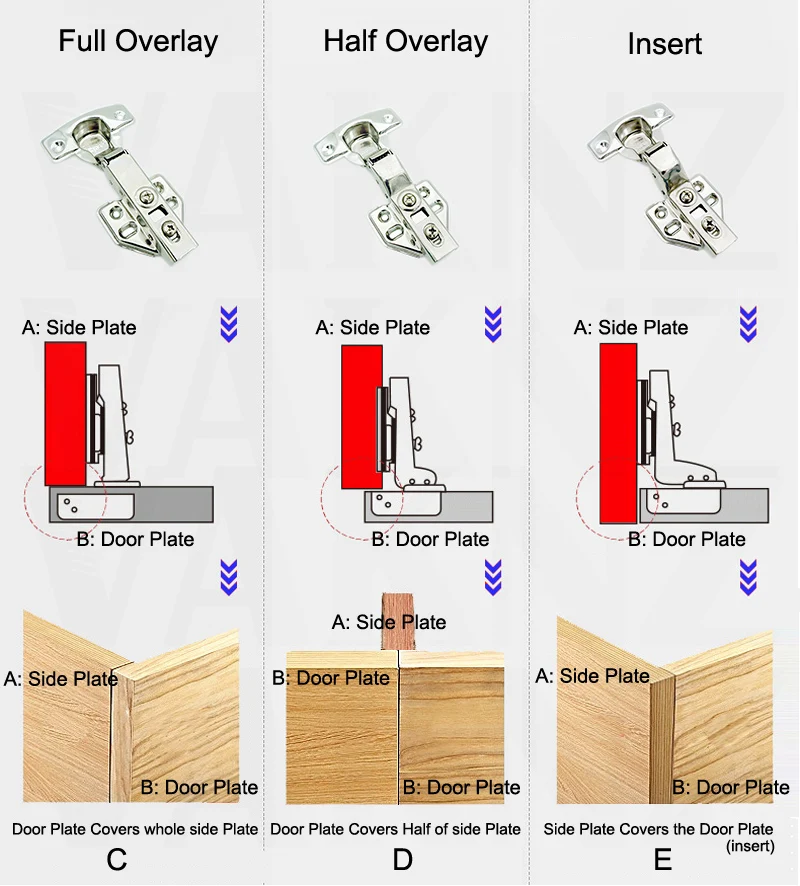 Full Overlay

A: Side Plate

B: Door Plate

A: Side Plate

B: Door Plate

Door Plate Covers whole side Plate

C

Half Overlay

A: Side Plate

B: Door Plate

A: Side Plate

B: Door Plate

B: Door Plate

Door Plate Covers Half of side Plate

D

Insert

A: Side Plate

B: Door Plate

A: Side Plate

B: Door Plate

Side Plate Covers the Door Plate (insert)

E