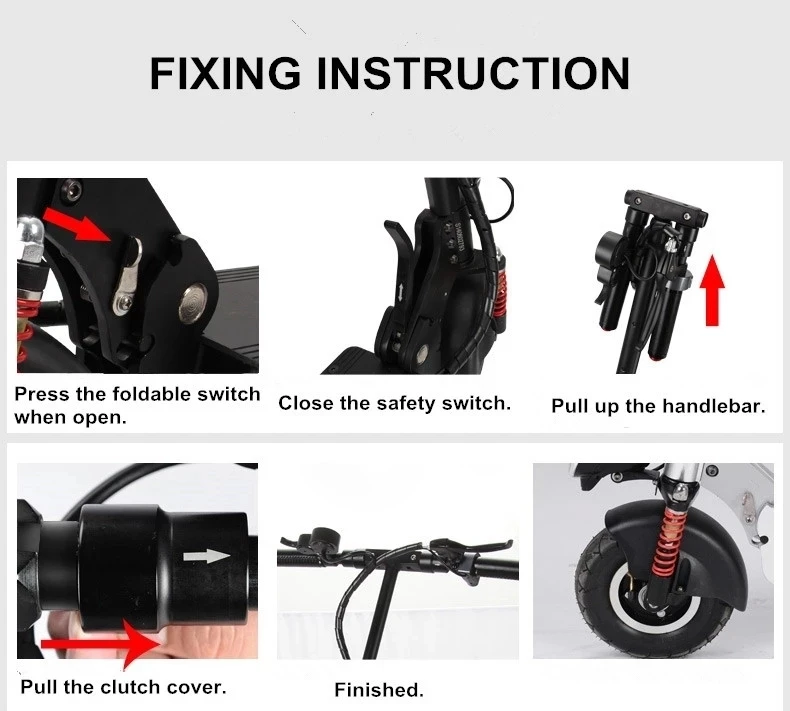 FIXING INSTRUCTION

Press the foldable switch when open.

Close the safety switch.

Pull up the handlebar.

Pull the clutch cover.

Finished.