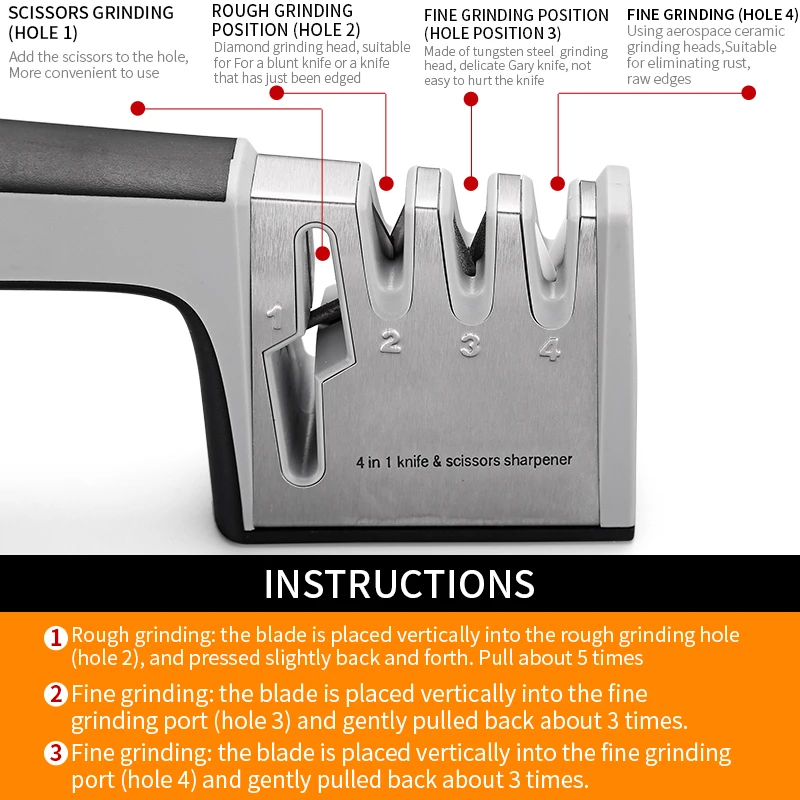 SCISSORS GRINDING (HOLE 1)
Add the scissors to the hole, More convenient to use

ROUGH GRINDING POSITION (HOLE 2)
Diamond grinding head, suitable for For a blunt knife or a knife that has just been edged

FINE GRINDING POSITION (HOLE POSITION 3)
Made of tungsten steel grinding head, delicate Gary knife, not easy to hurt the knife

FINE GRINDING (HOLE 4)
Using aerospace ceramic grinding heads,Suitable for eliminating rust, raw edges

1
2
3
4

4 in 1 knife & scissors sharpener

INSTRUCTIONS

1 Rough grinding: the blade is placed vertically into the rough grinding hole (hole 2), and pressed slightly back and forth. Pull about 5 times

2 Fine grinding: the blade is placed vertically into the fine grinding port (hole 3) and gently pulled back about 3 times.

3 Fine grinding: the blade is placed vertically into the fine grinding port (hole 4) and gently pulled back about 3 times.