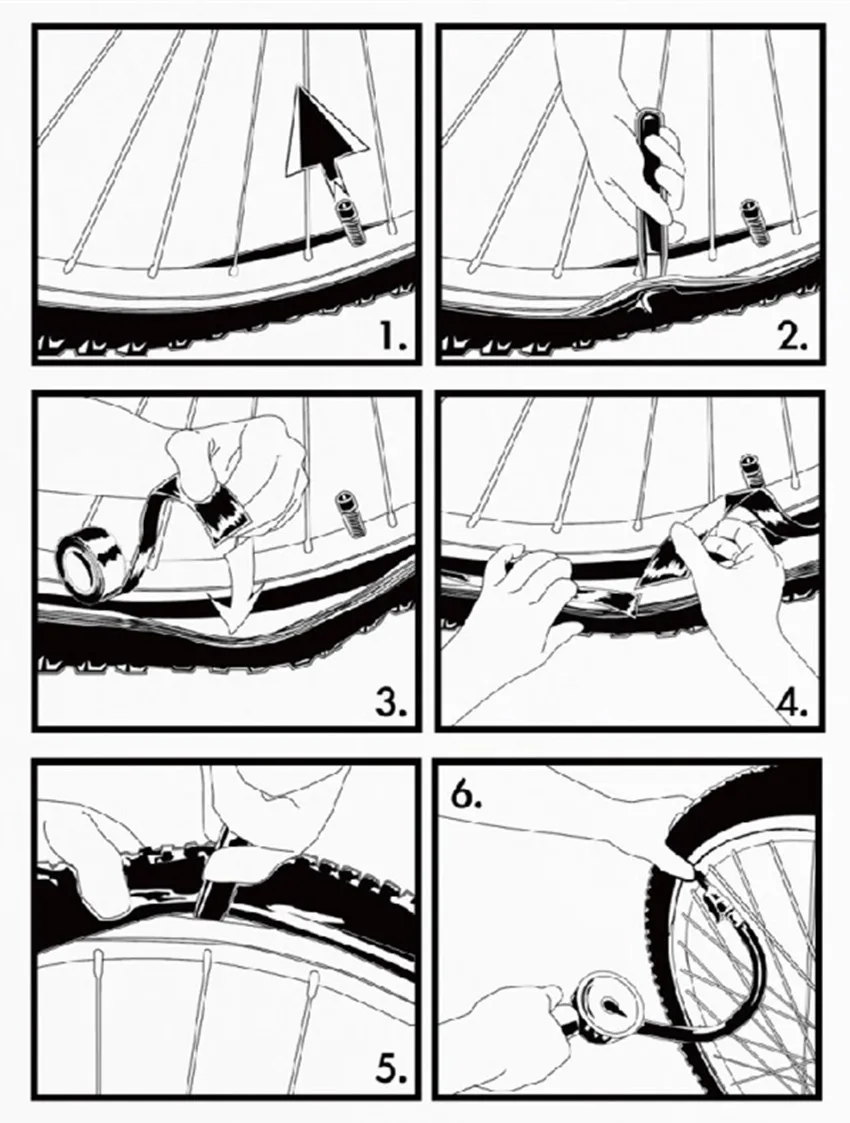 1.

2.

3.

4.

5.

6.