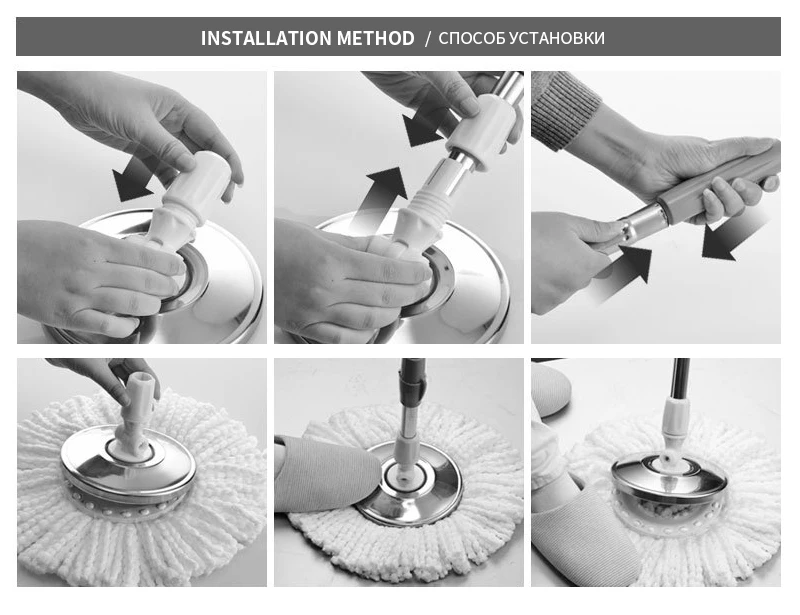 INSTALLATION METHOD / СПОСОБ УСТАНОВКИ