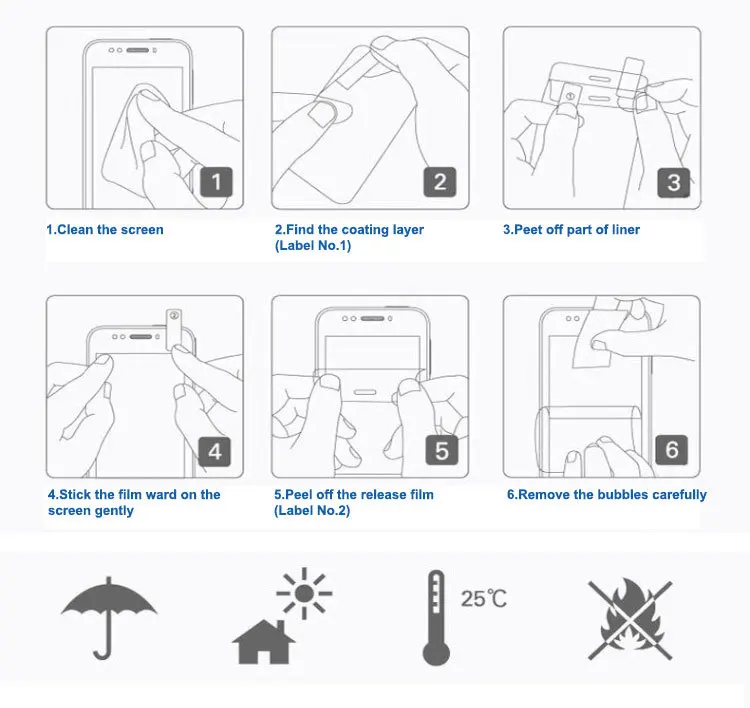 1

1.Clean the screen

2

2.Find the coating layer (Label No.1)

3

3.Peet off part of liner

4

4.Stick the film ward on the screen gently

5

5.Peel off the release film (Label No.2)

6

6.Remove the bubbles carefully

25℃