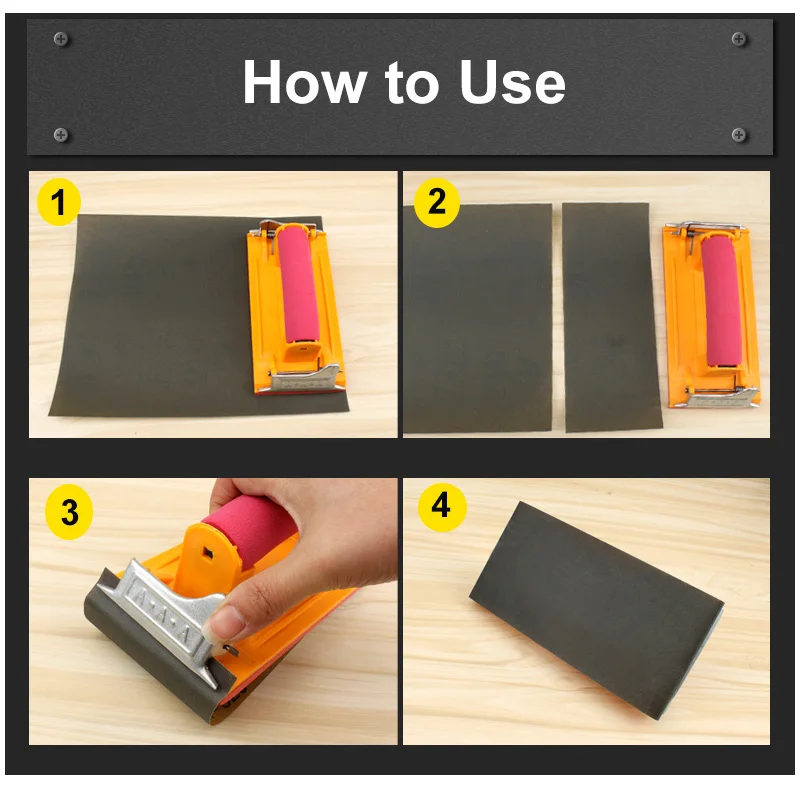 How to Use

1

2

3

4