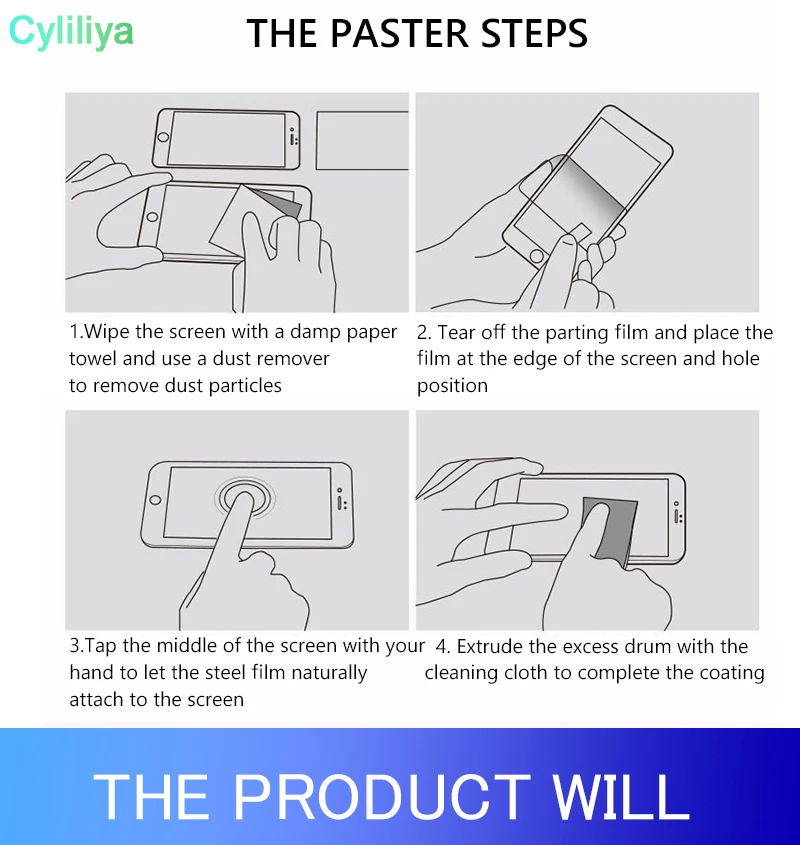 Cyliliya

THE PASTER STEPS

1.Wipe the screen with a damp paper towel and use a dust remover to remove dust particles

2. Tear off the parting film and place the film at the edge of the screen and hole position

3.Tap the middle of the screen with your hand to let the steel film naturally attach to the screen

4. Extrude the excess drum with the cleaning cloth to complete the coating

THE PRODUCT WILL