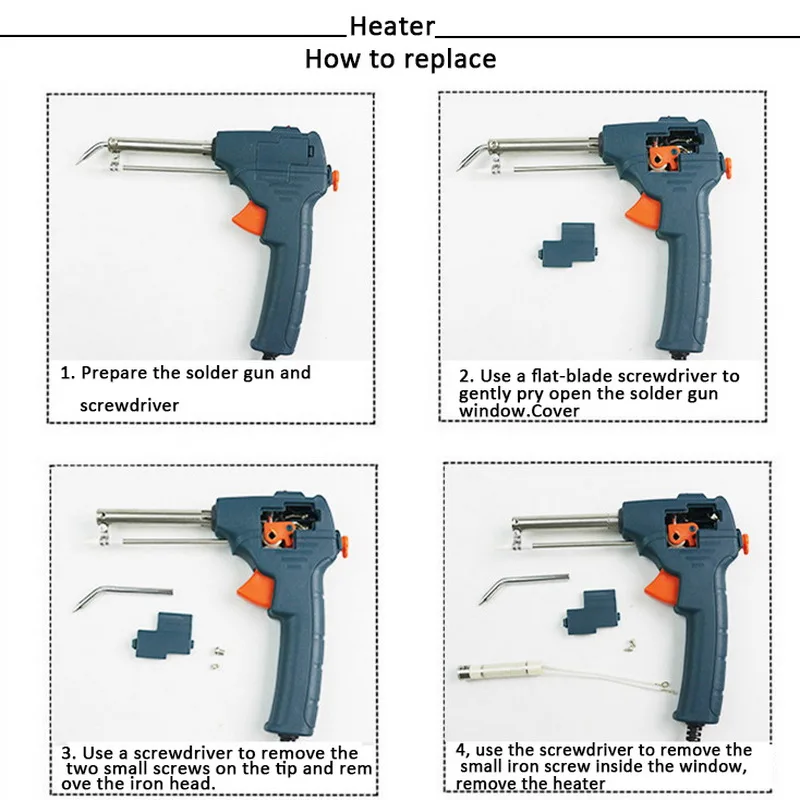 Heater
How to replace

1. Prepare the solder gun and screwdriver

2. Use a flat-blade screwdriver to gently pry open the solder gun window.Cover

3. Use a screwdriver to remove the two small screws on the tip and rem ove the iron head.

4, use the screwdriver to remove the small iron screw inside the window, remove the heater