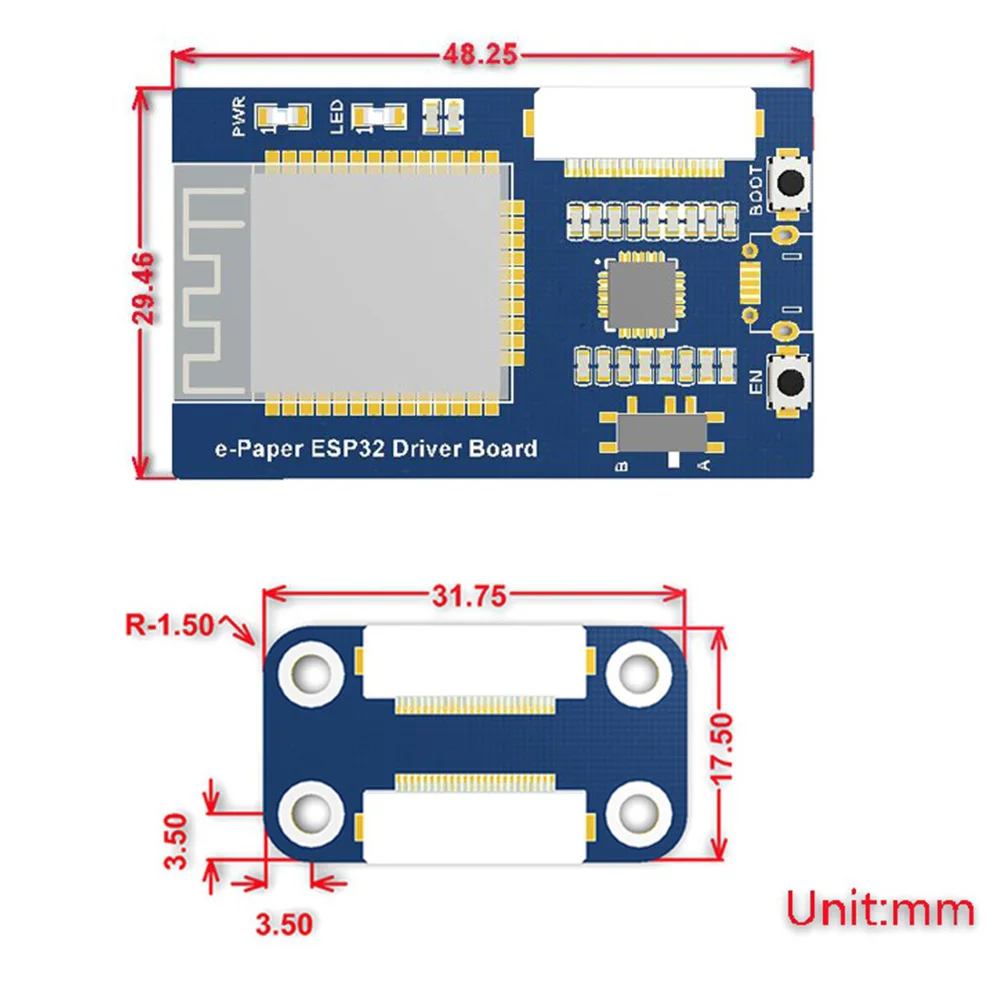 48.25

29.46

PWR
LED
BOOT
EN
B
A

e-Paper ESP32 Driver Board

31.75

R-1.50

17.50

3.50

3.50

Unit:mm