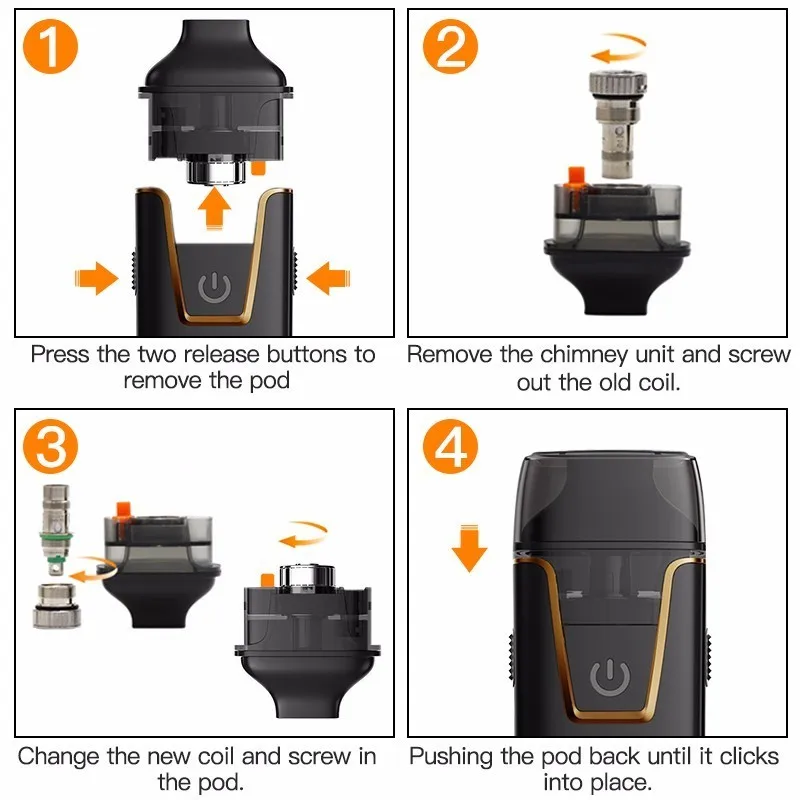 1

Press the two release buttons to remove the pod

2

Remove the chimney unit and screw out the old coil.

3

Change the new coil and screw in the pod.

4

Pushing the pod back until it clicks into place.