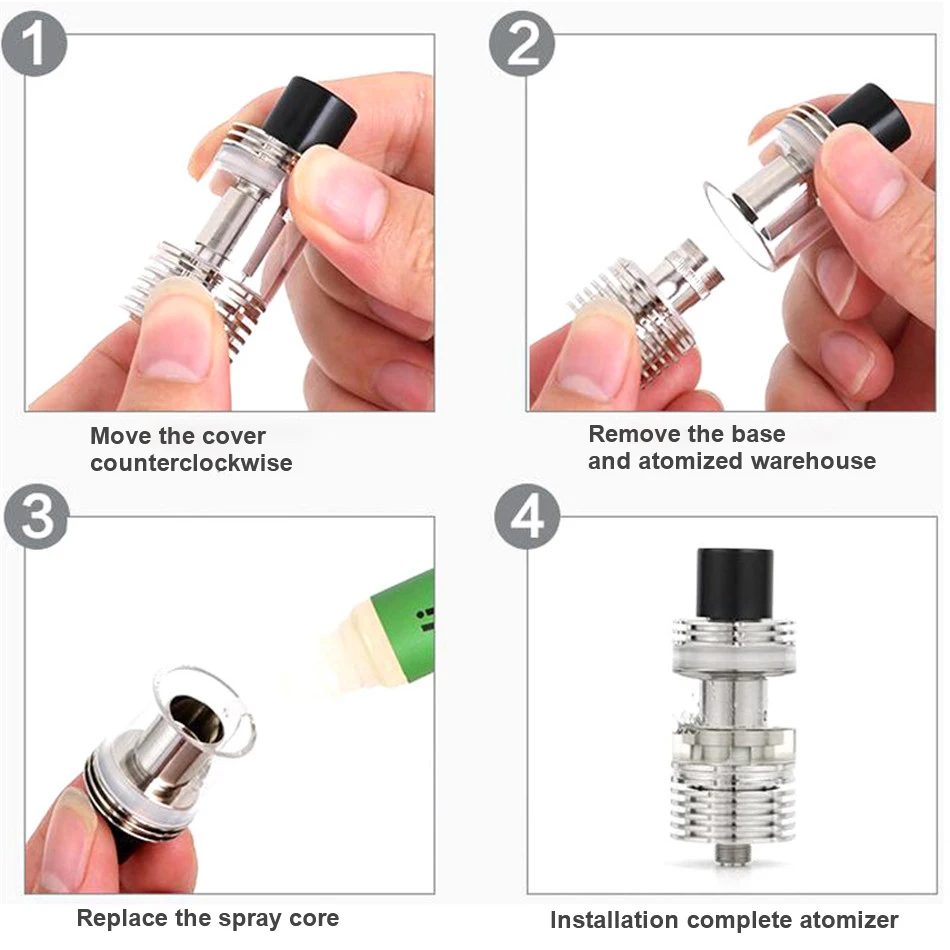 1

Move the cover counterclockwise

2

Remove the base and atomized warehouse

3

Replace the spray core

4

Installation complete atomizer