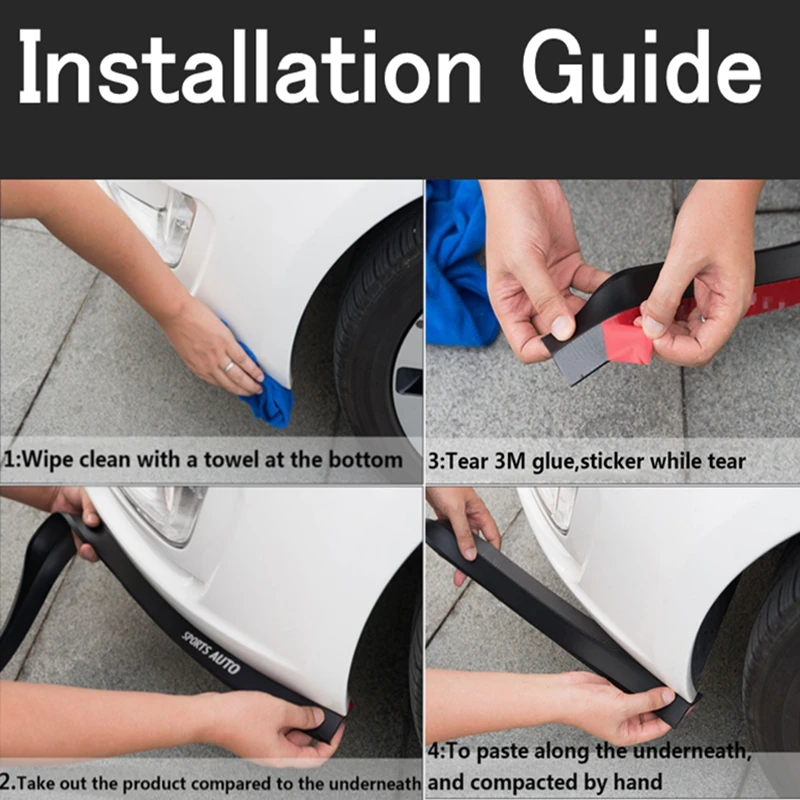 Installation Guide

1:Wipe clean with a towel at the bottom

3:Tear 3M glue,sticker while tear

SPORTS AUTO

2.Take out the product compared to the underneath

4:To paste along the underneath, and compacted by hand