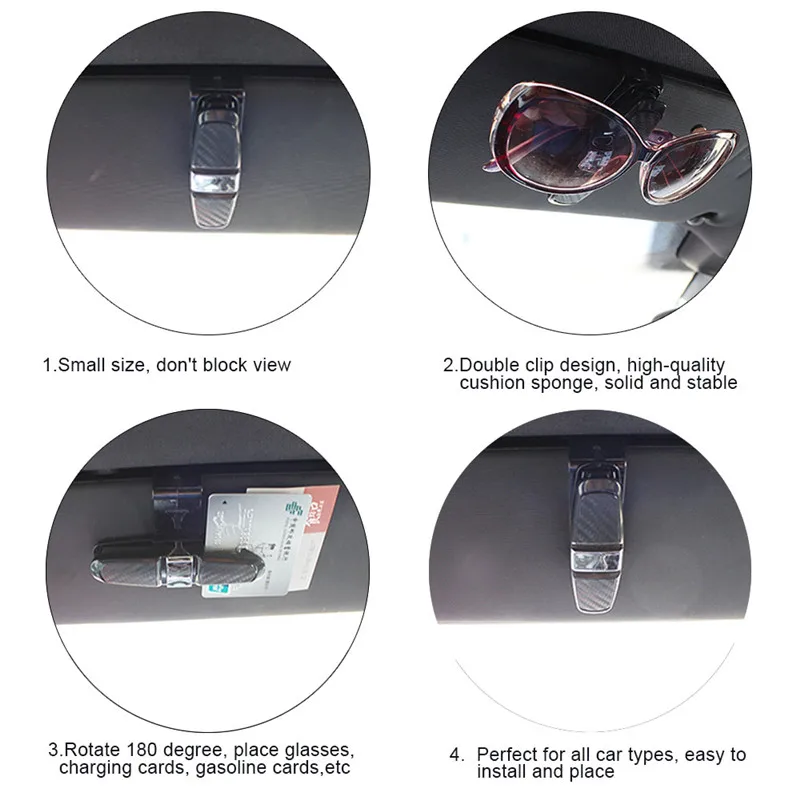 1.Small size, don't block view

2.Double clip design, high-quality cushion sponge, solid and stable

3.Rotate 180 degree, place glasses, charging cards, gasoline cards,etc

4. Perfect for all car types, easy to install and place