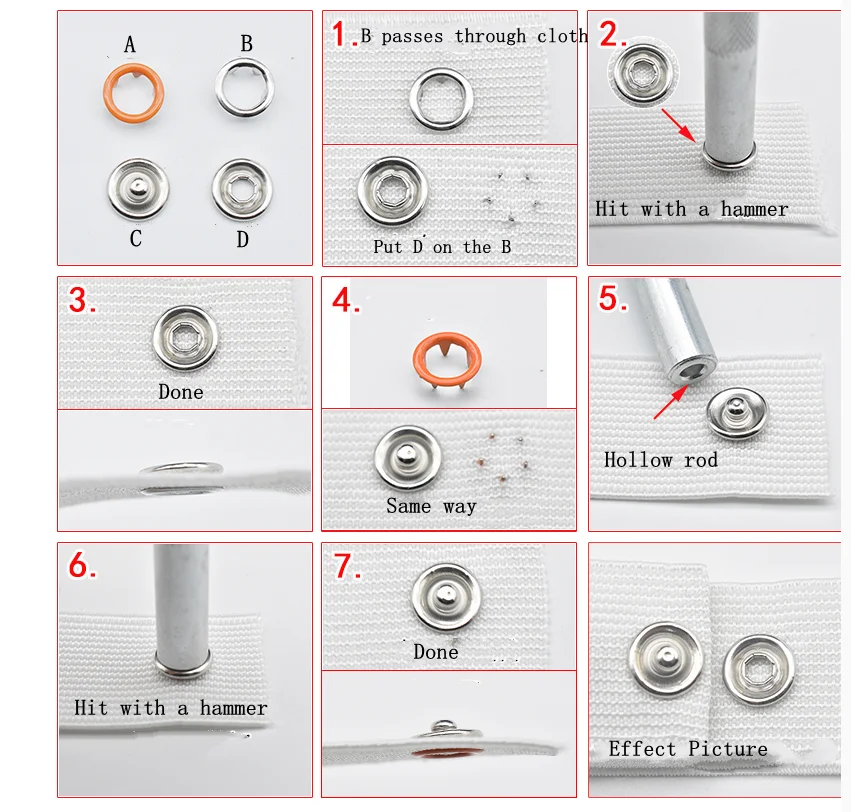 A
B
C
D

1. B passes through cloth

Put D on the B

2.

Hit with a hammer

3.

Done

4.

Same way

5.

Hollow rod

6.

Hit with a hammer

7.

Done

Effect Picture