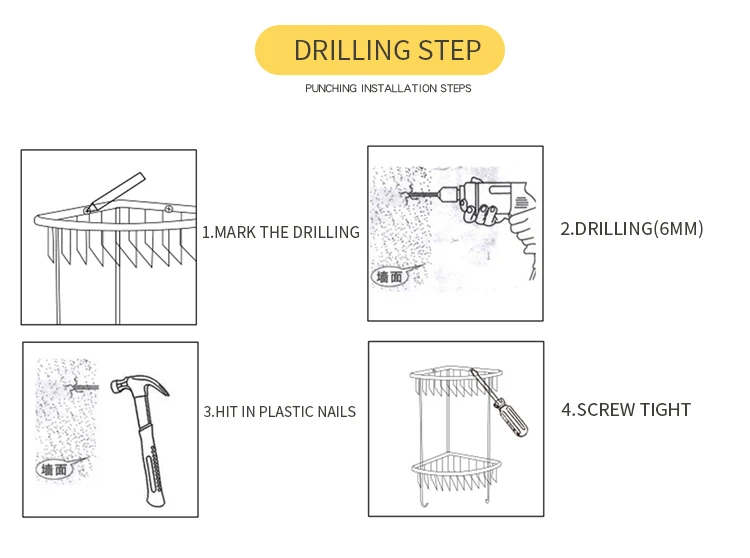 DRILLING STEP

PUNCHING INSTALLATION STEPS

1.MARK THE DRILLING

墙面

2.DRILLING(6MM)

墙面

3.HIT IN PLASTIC NAILS

4.SCREW TIGHT