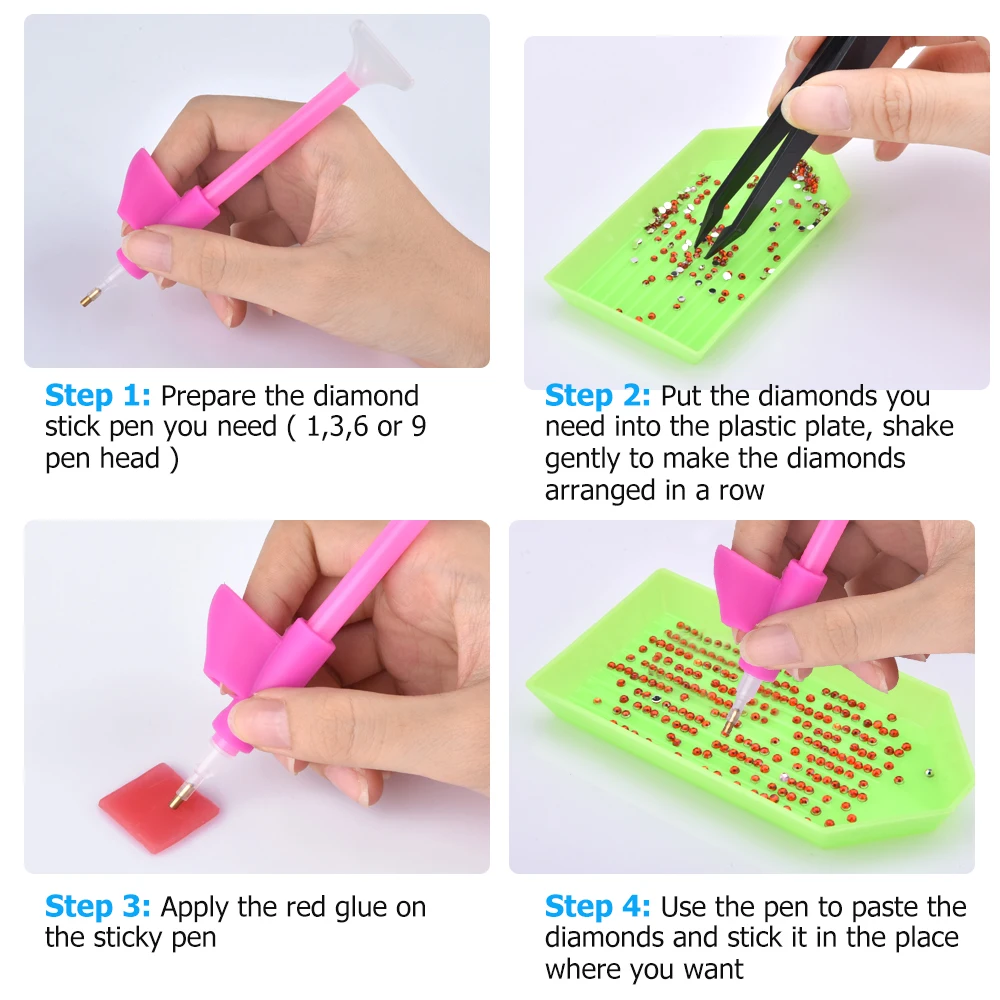 Step 1: Prepare the diamond stick pen you need ( 1,3,6 or 9 pen head )

Step 2: Put the diamonds you need into the plastic plate, shake gently to make the diamonds arranged in a row

Step 3: Apply the red glue on the sticky pen

Step 4: Use the pen to paste the diamonds and stick it in the place where you want