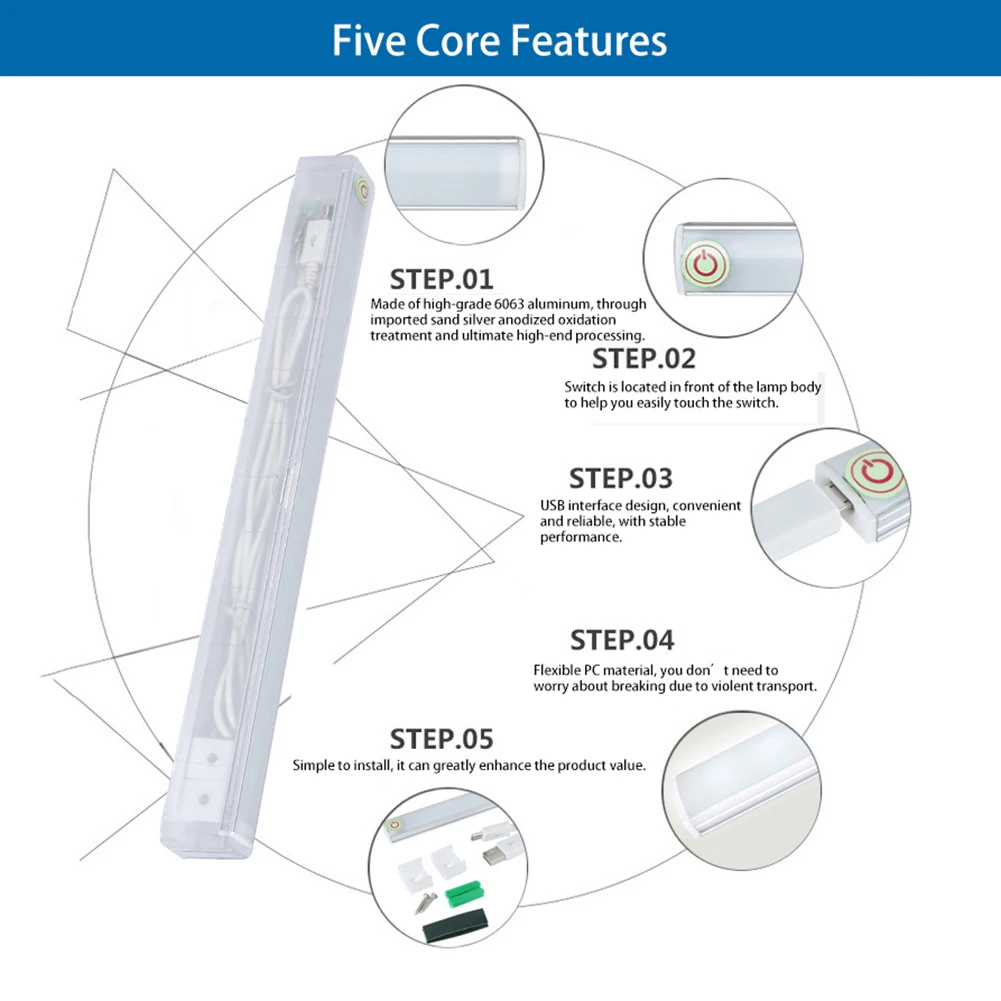 Five Core Features

STEP.01
Made of high-grade 6063 aluminum, through imported sand silver anodized oxidation treatment and ultimate high-end processing.

STEP.02
Switch is located in front of the lamp body to help you easily touch the switch.

STEP.03
USB interface design, convenient and reliable, with stable performance.

STEP.04
Flexible PC material, you don’t need to worry about breaking due to violent transport.

STEP.05
Simple to install, it can greatly enhance the product value.