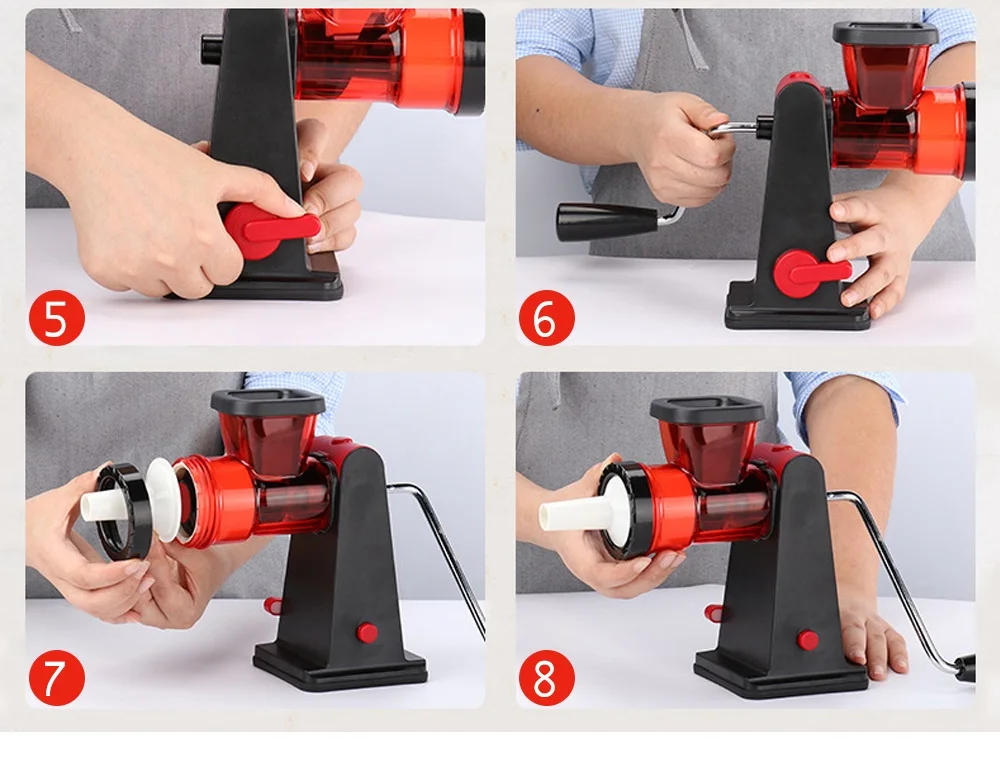 5

6

7

8