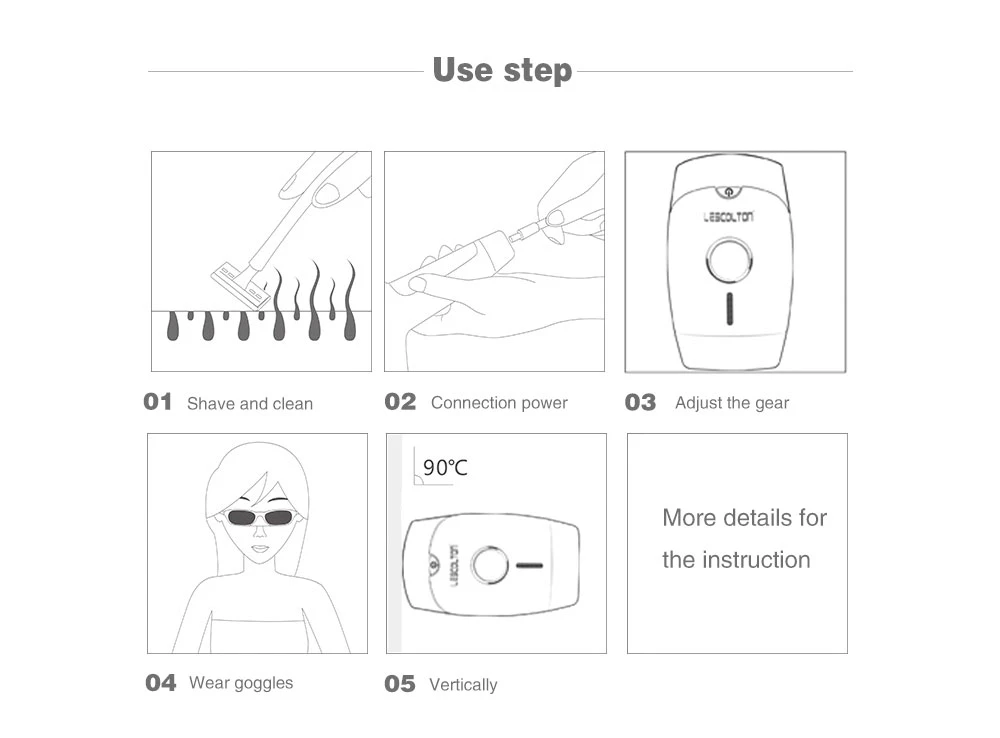 Use step

LESCOLTON

01 Shave and clean

02 Connection power

03 Adjust the gear

90℃

LESCOLTON

More details for the instruction

04 Wear goggles

05 Vertically