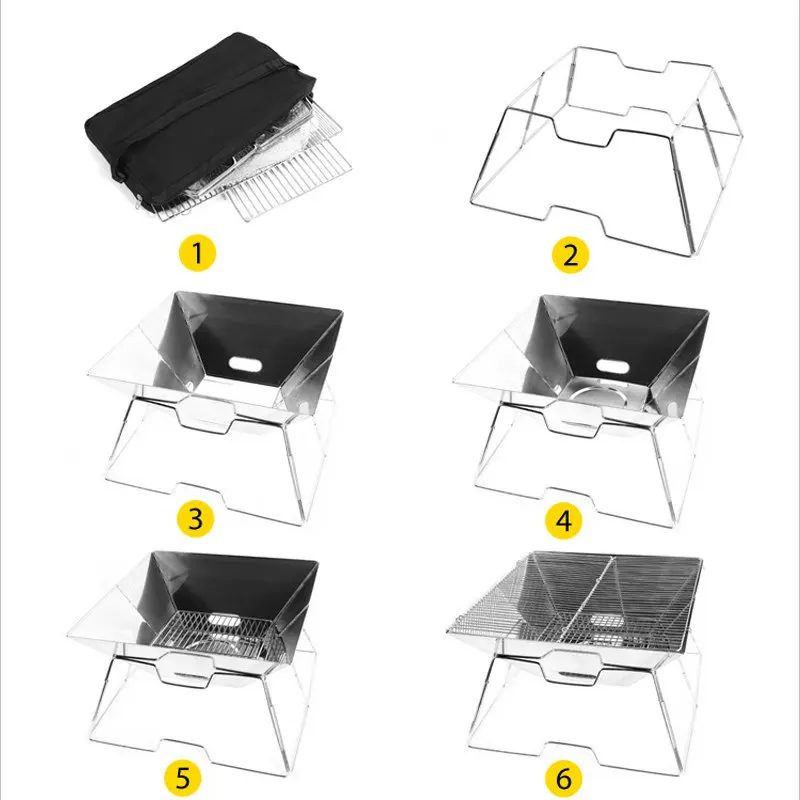 1
2
3
4
5
6