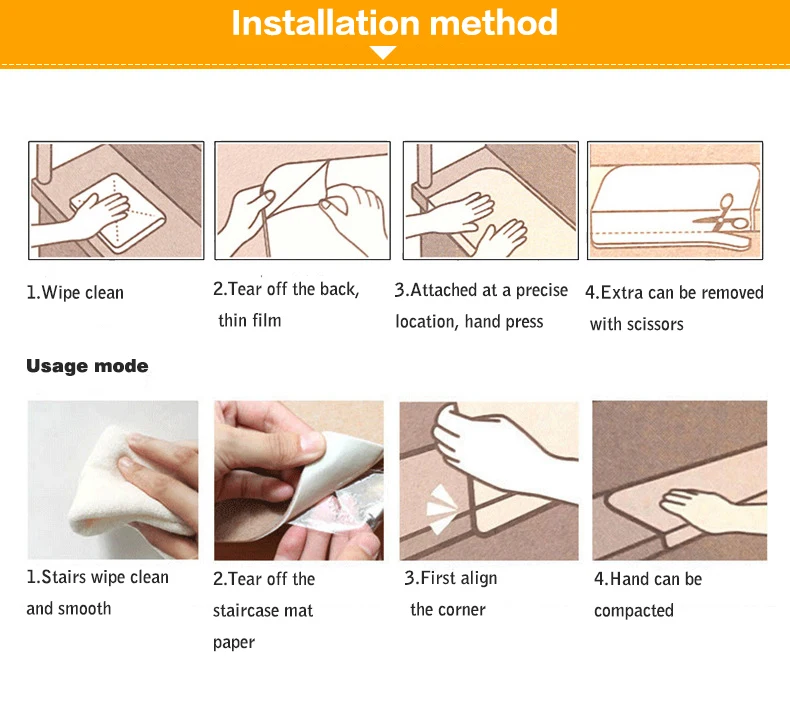 Installation method

1.Wipe clean

2.Tear off the back, thin film

3.Attached at a precise location, hand press

4.Extra can be removed with scissors

Usage mode

1.Stairs wipe clean and smooth

2.Tear off the staircase mat paper

3.First align the corner

4.Hand can be compacted