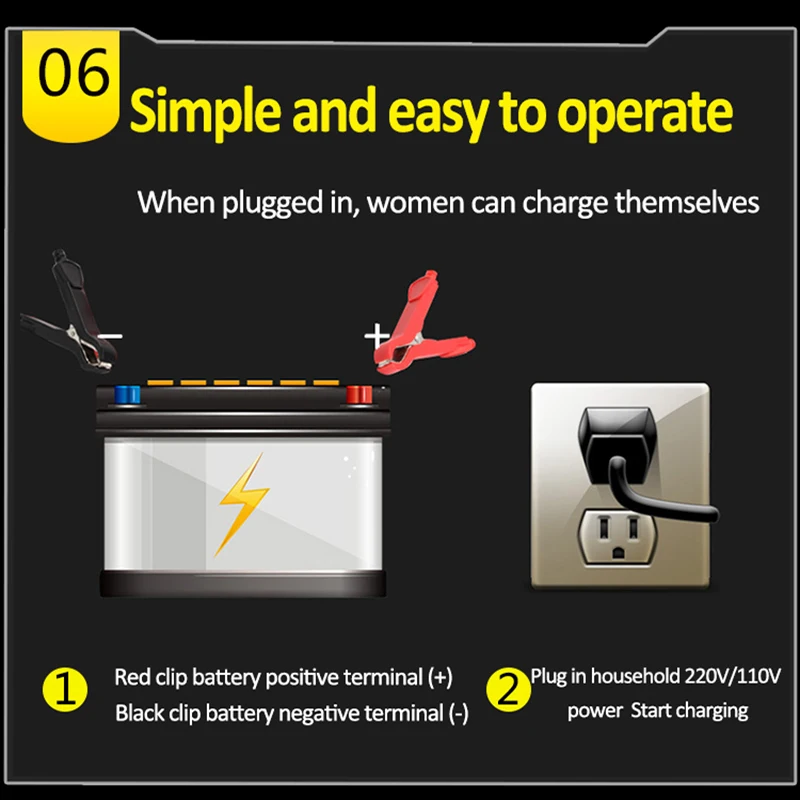 06

Simple and easy to operate

When plugged in, women can charge themselves

-

+

1 Red clip battery positive terminal (+)
Black clip battery negative terminal (-)

2 Plug in household 220V/110V power Start charging