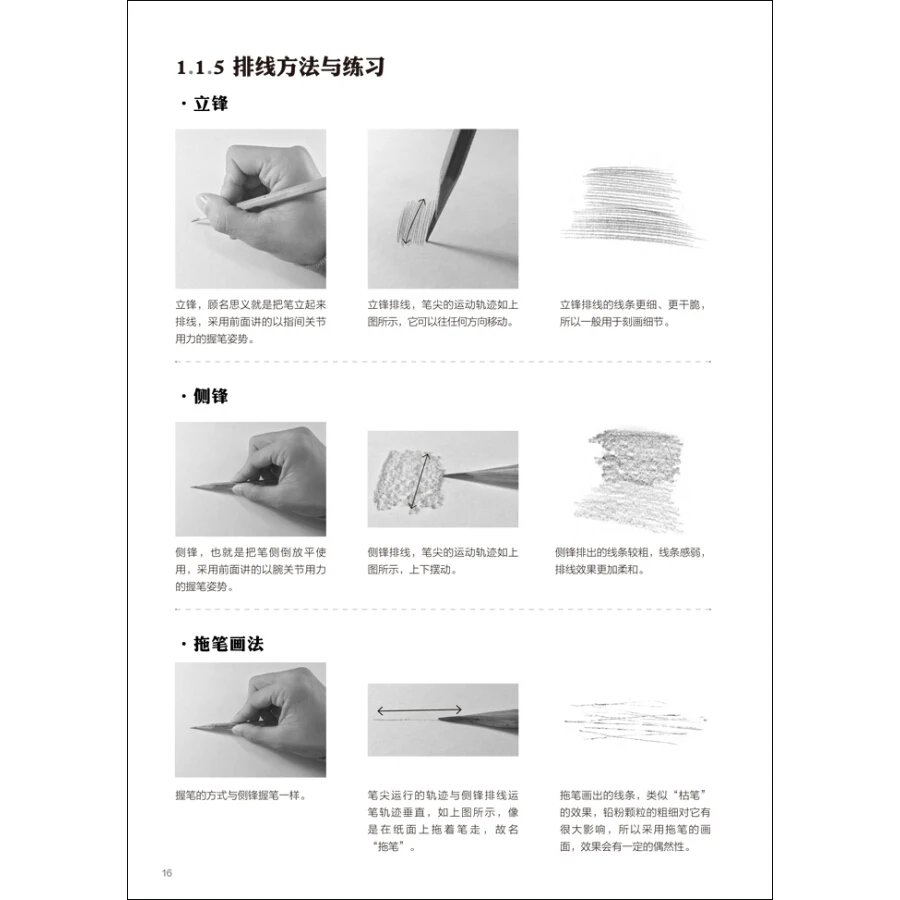 1.1.5 排线方法与练习

· 立锋

立锋，顾名思义就是把笔立起来排线，采用前面讲的以指间关节用力的握笔姿势。

立锋排线，笔尖的运动轨迹如上图所示，它可以往任何方向移动。

立锋排线的线条更细、更干脆，所以一般用于刻画细节。

· 侧锋

侧锋，也就是把笔侧倒放平使用，采用前面讲的以腕关节用力的握笔姿势。

侧锋排线，笔尖的运动轨迹如上图所示，上下摆动。

侧锋排出的线条较粗，线条感弱，排线效果更加柔和。

· 拖笔画法

握笔的方式与侧锋握笔一样。

笔尖运行的轨迹与侧锋排线运笔轨迹垂直，如上图所示，像是在纸面上拖着笔走，故名“拖笔”。

拖笔画出的线条，类似“枯笔”的效果，铅粉颗粒的粗细对它有很大影响，所以采用拖笔的画面，效果会有一定的偶然性。

16