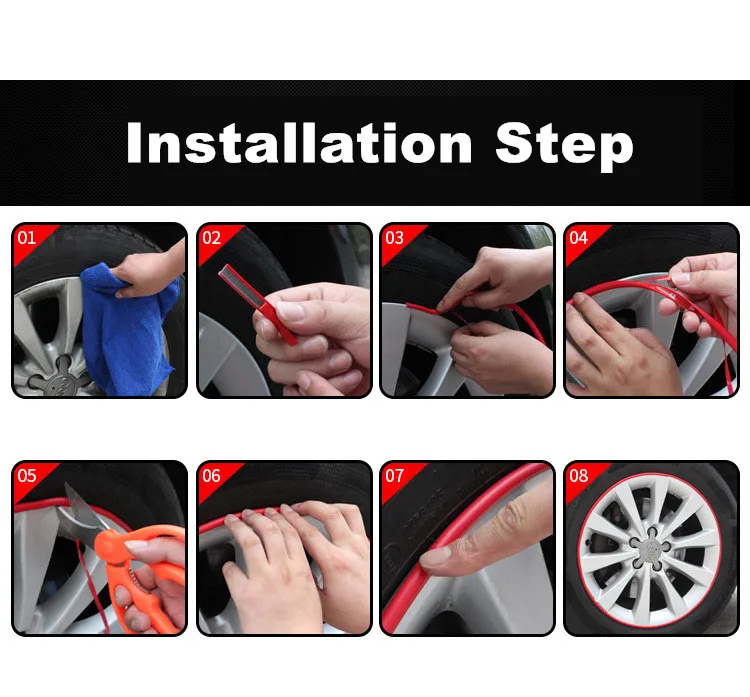 Installation Step

01

02

03

04

05

06

07

08