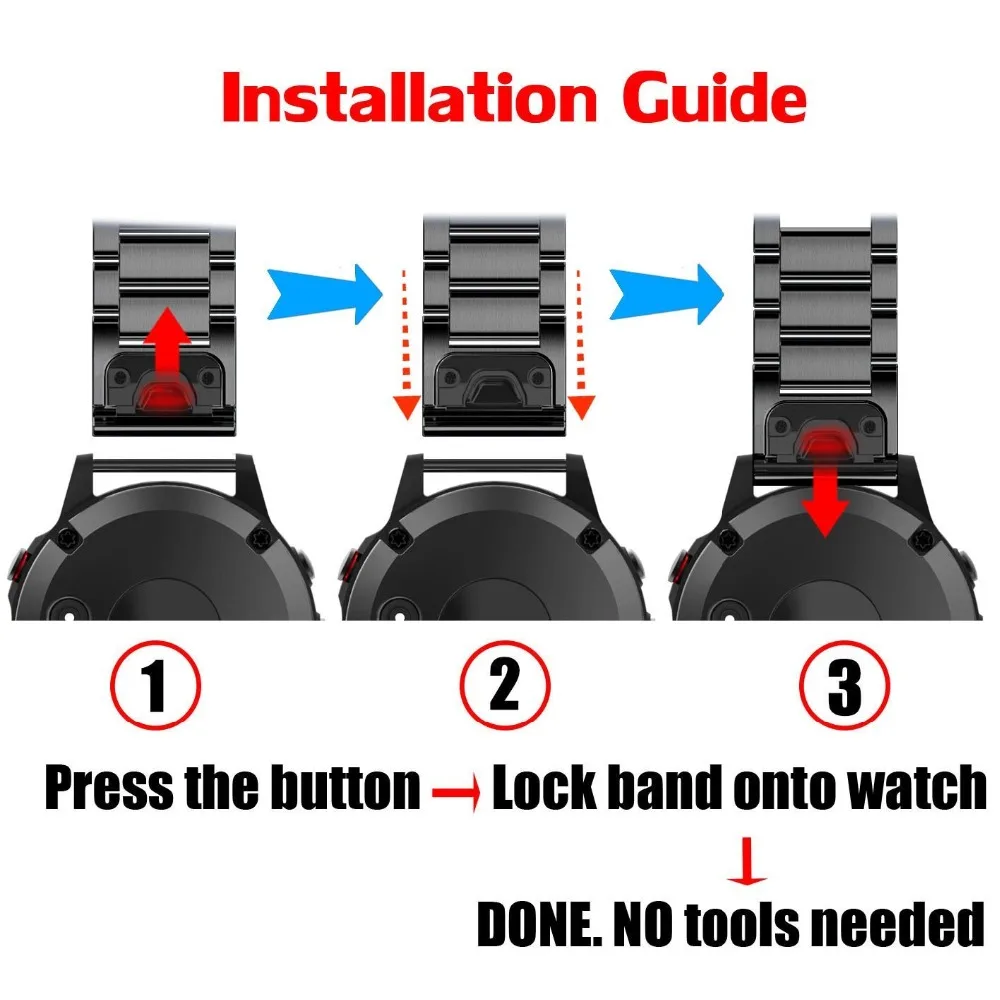 Installation Guide

1

2

3

Press the button → Lock band onto watch

↓

DONE. NO tools needed