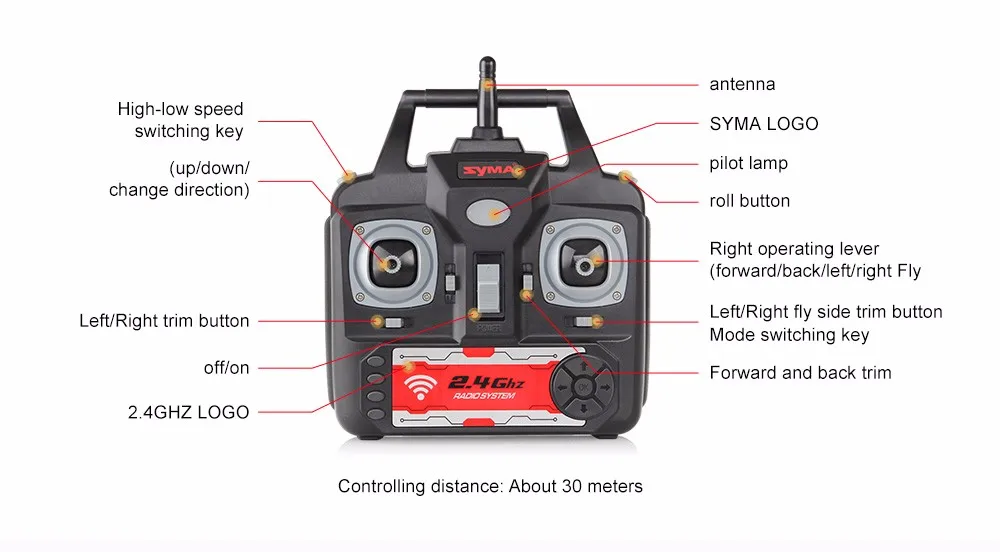 High-low speed switching key

(up/down/ change direction)

Left/Right trim button

off/on

2.4GHZ LOGO

antenna

SYMA LOGO

pilot lamp

roll button

Right operating lever (forward/back/left/right Fly

Left/Right fly side trim button
Mode switching key

Forward and back trim

SYMA

2.4Ghz
RADIO SYSTEM

Controlling distance: About 30 meters