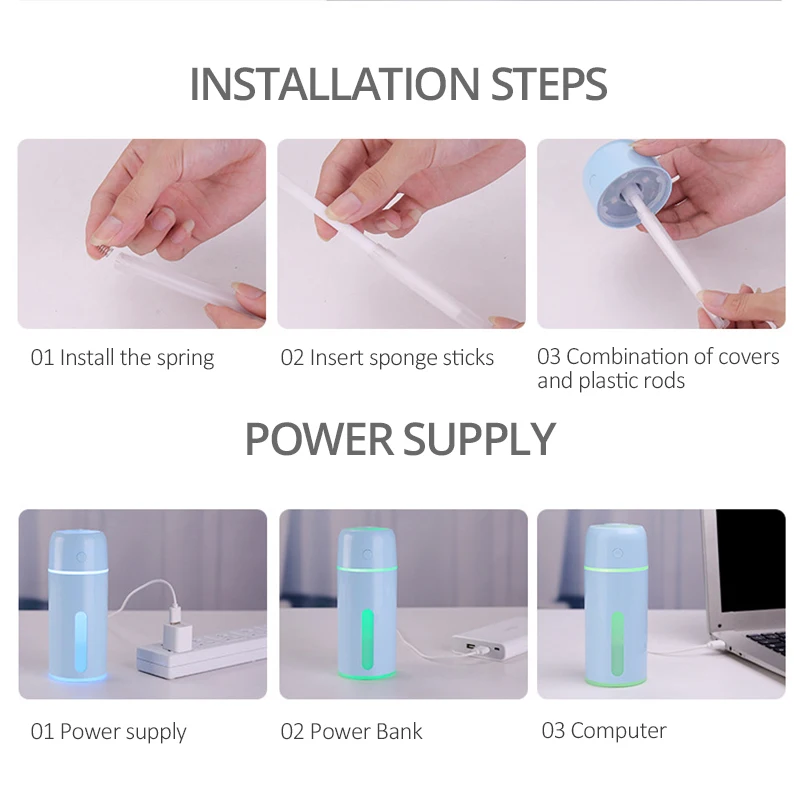 INSTALLATION STEPS

01 Install the spring

02 Insert sponge sticks

03 Combination of covers and plastic rods

POWER SUPPLY

01 Power supply

02 Power Bank

03 Computer