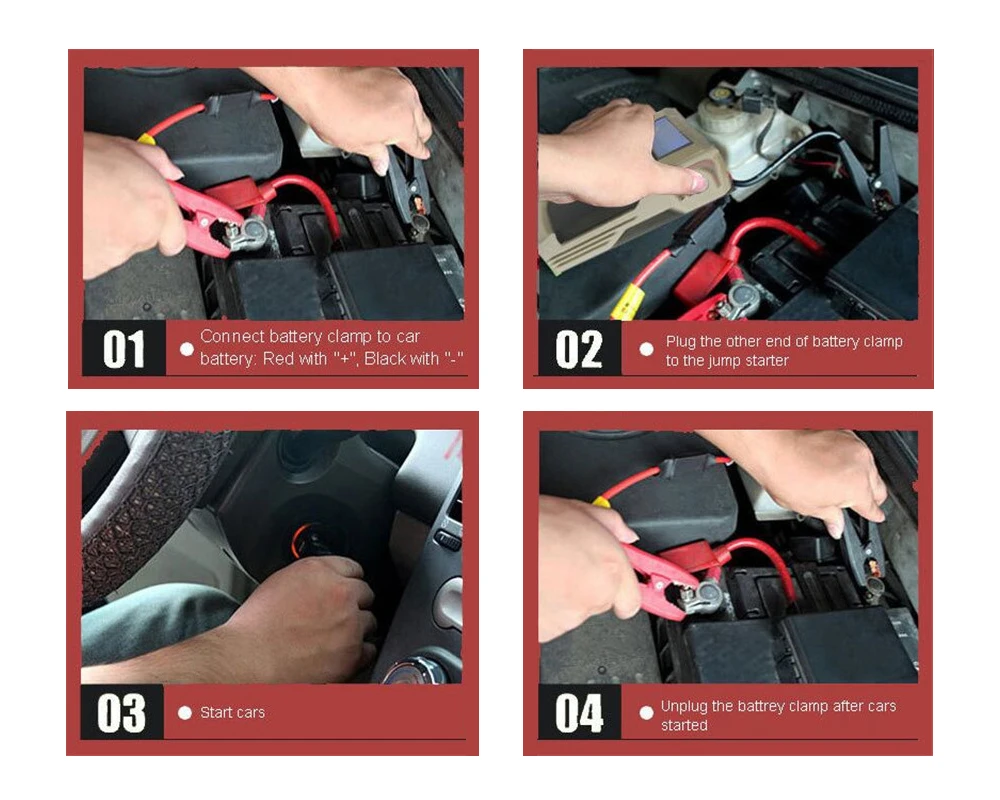 01
Connect battery clamp to car battery: Red with "+", Black with "-"

02
Plug the other end of battery clamp to the jump starter

03
Start cars

04
Unplug the battrey clamp after cars started