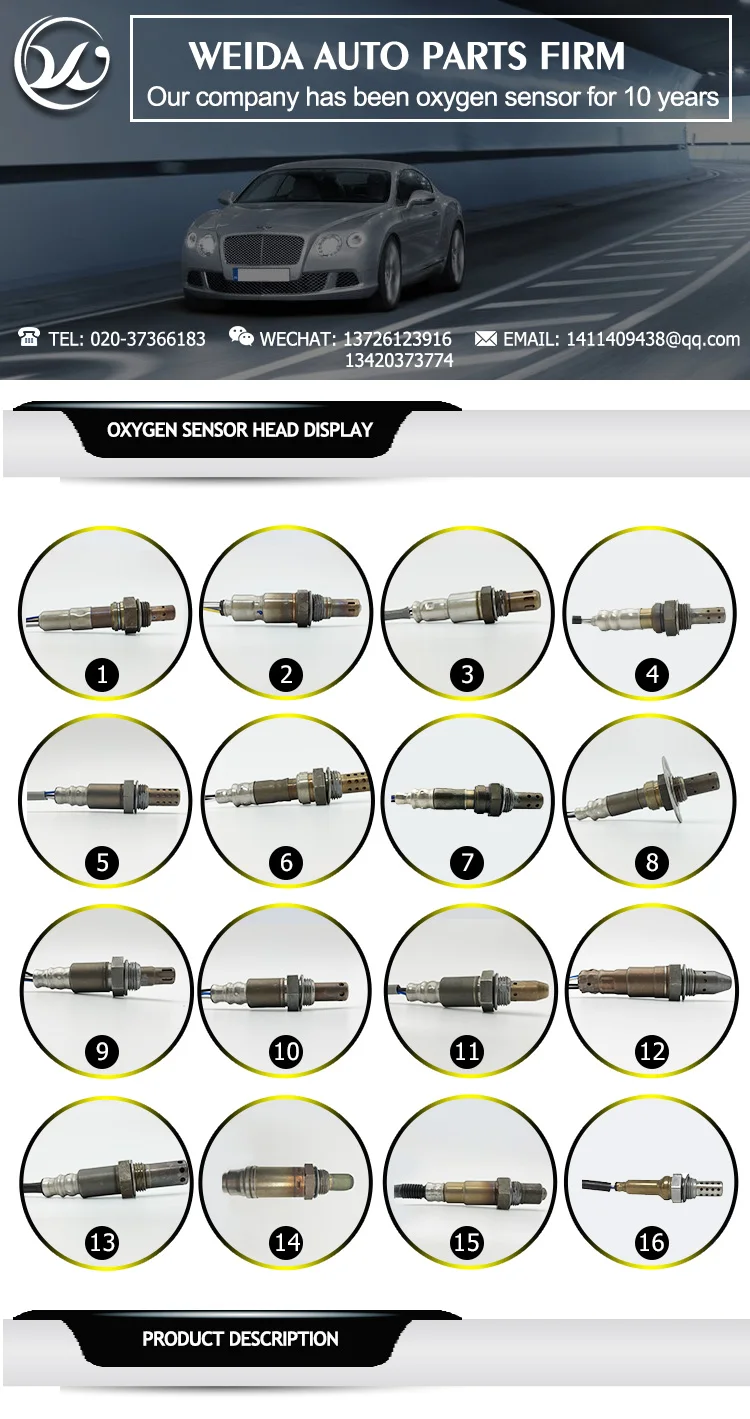 WEIDA AUTO PARTS FIRM
Our company has been oxygen sensor for 10 years

TEL: 020-37366183 WECHAT: 13726123916 13420373774 EMAIL: 1411409438@qq.com

OXYGEN SENSOR HEAD DISPLAY

1 2 3 4

5 6 7 8

9 10 11 12

13 14 15 16

PRODUCT DESCRIPTION