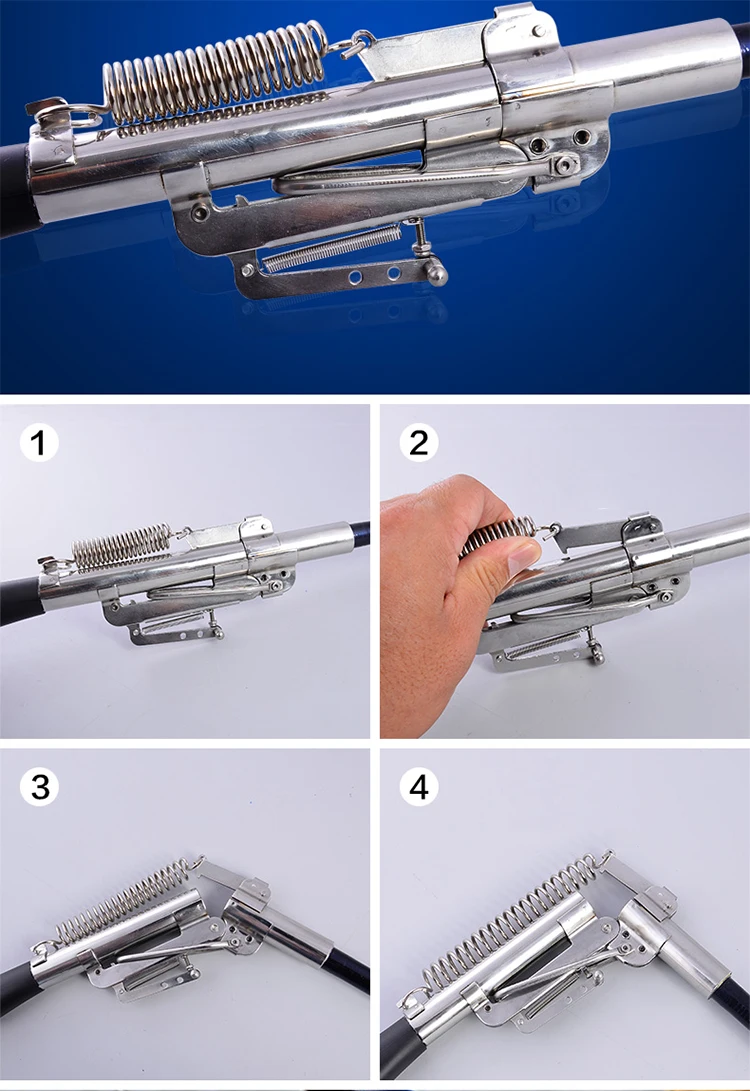 1

2

3

4