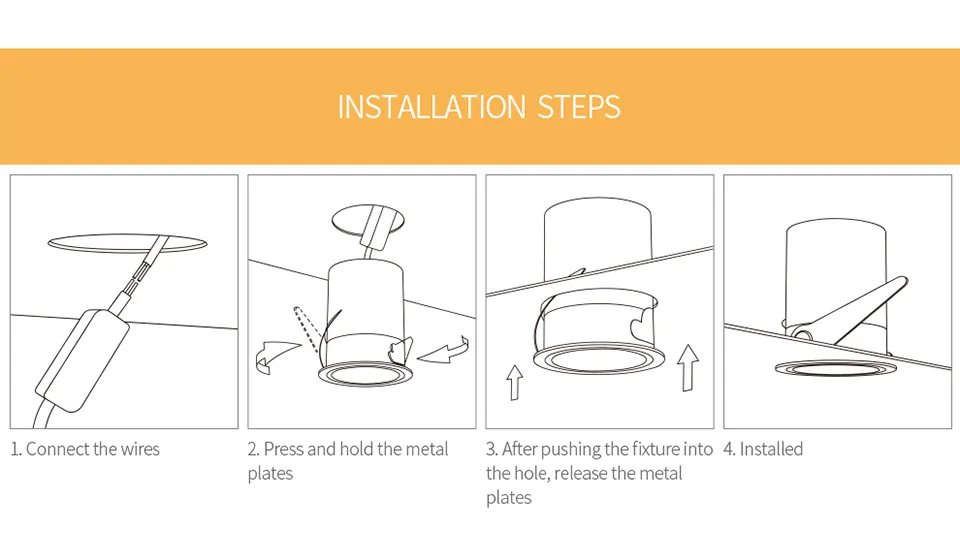 INSTALLATION STEPS

1. Connect the wires

2. Press and hold the metal plates

3. After pushing the fixture into the hole, release the metal plates

4. Installed