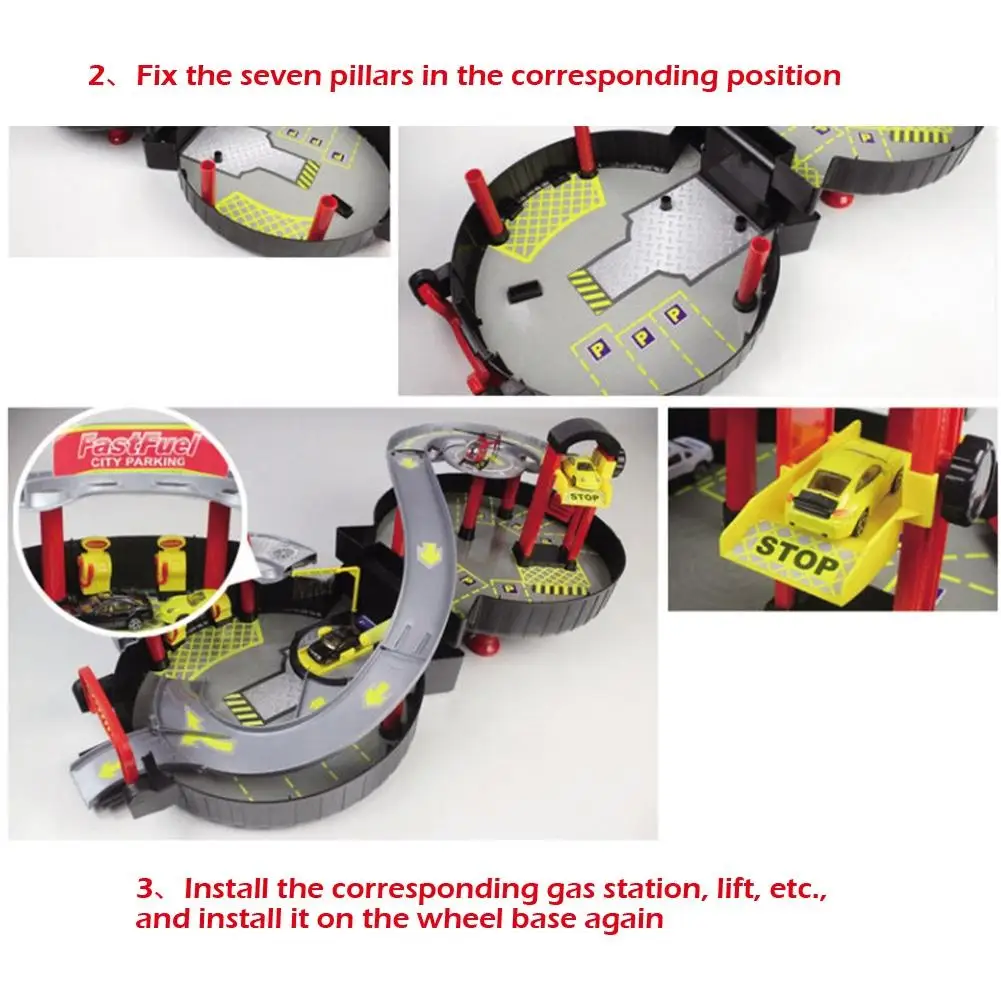 2、Fix the seven pillars in the corresponding position

P P P

FastFuel
CITY PARKING

STOP

STOP

3、Install the corresponding gas station, lift, etc., and install it on the wheel base again