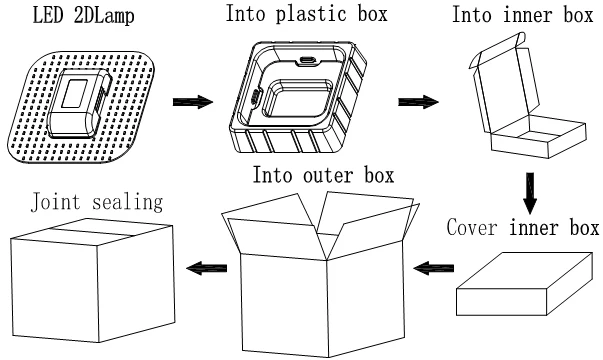 LED 2DLamp

Into plastic box

Into inner box

Cover inner box

Into outer box

Joint sealing