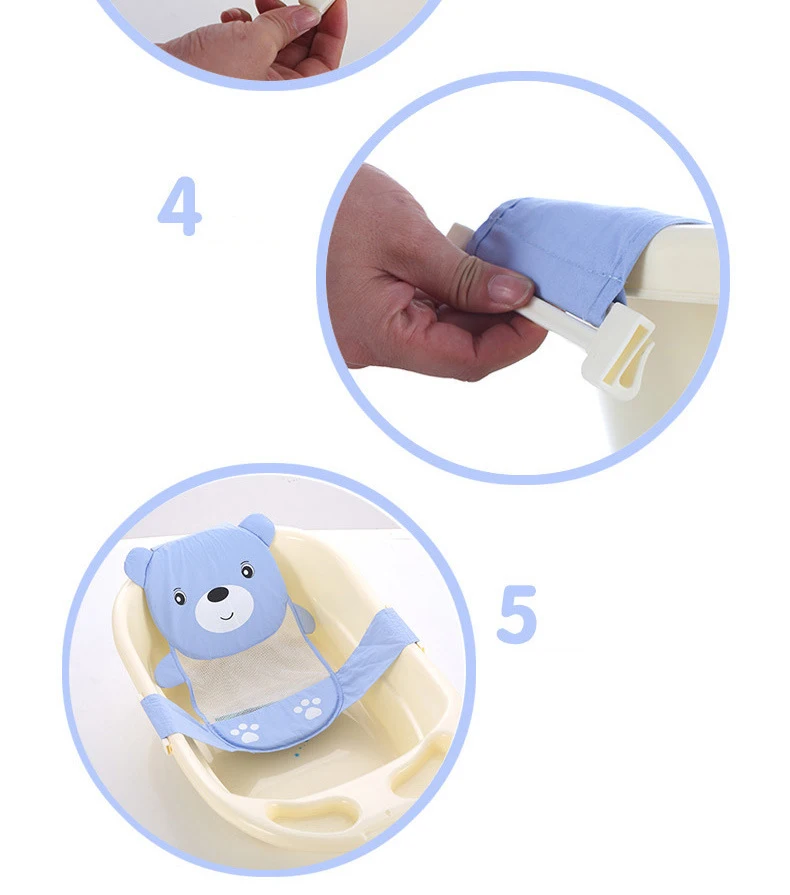 4

5