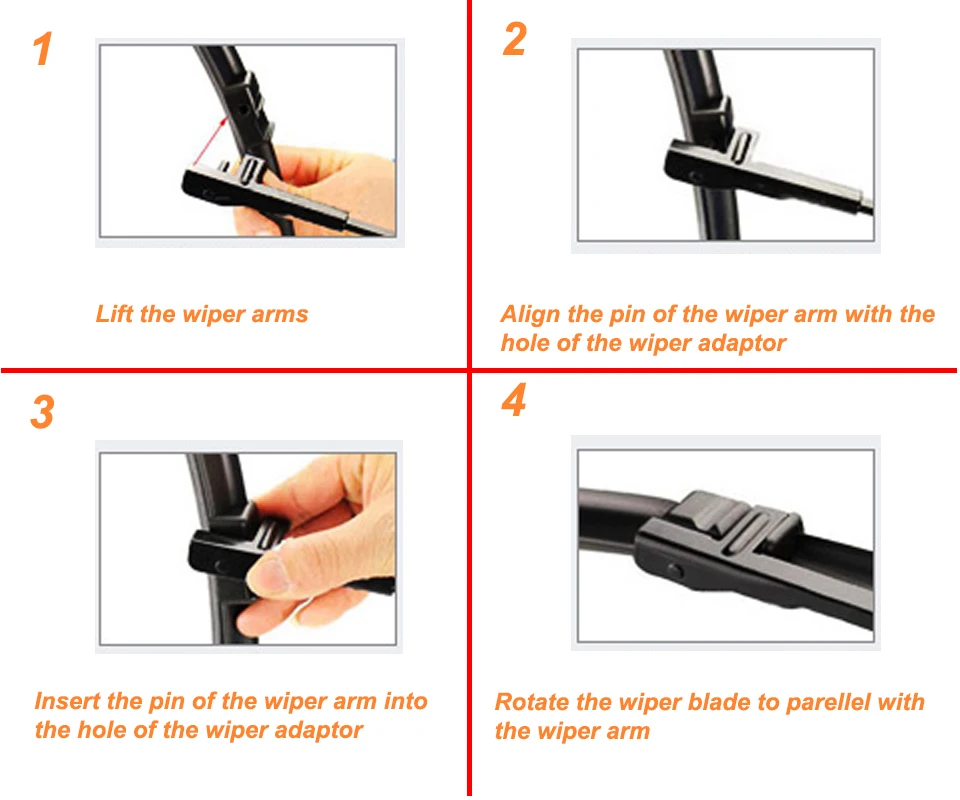 1

Lift the wiper arms

2

Align the pin of the wiper arm with the hole of the wiper adaptor

3

Insert the pin of the wiper arm into the hole of the wiper adaptor

4

Rotate the wiper blade to parellel with the wiper arm