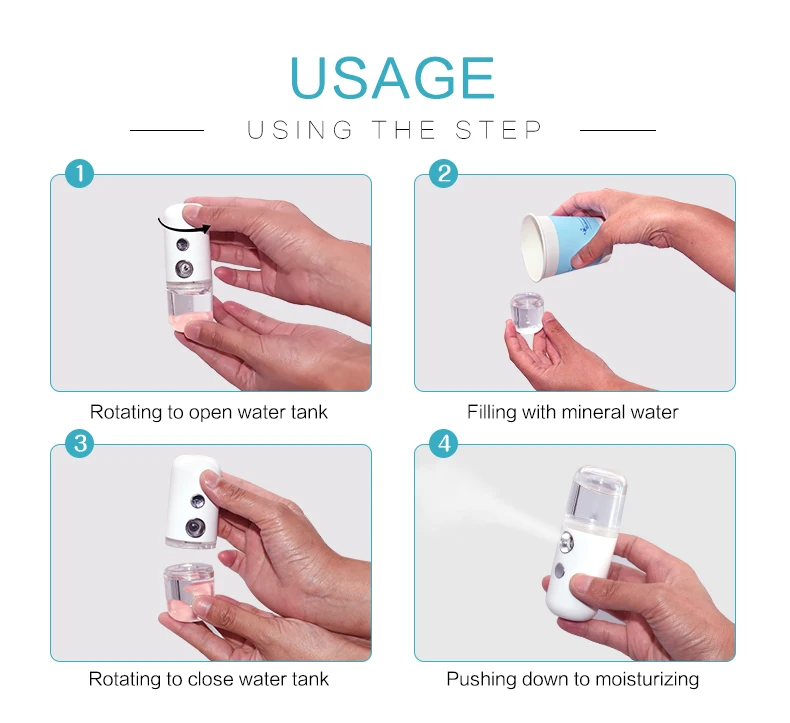 USAGE

USING THE STEP

1

Rotating to open water tank

2

Filling with mineral water

3

Rotating to close water tank

4

Pushing down to moisturizing