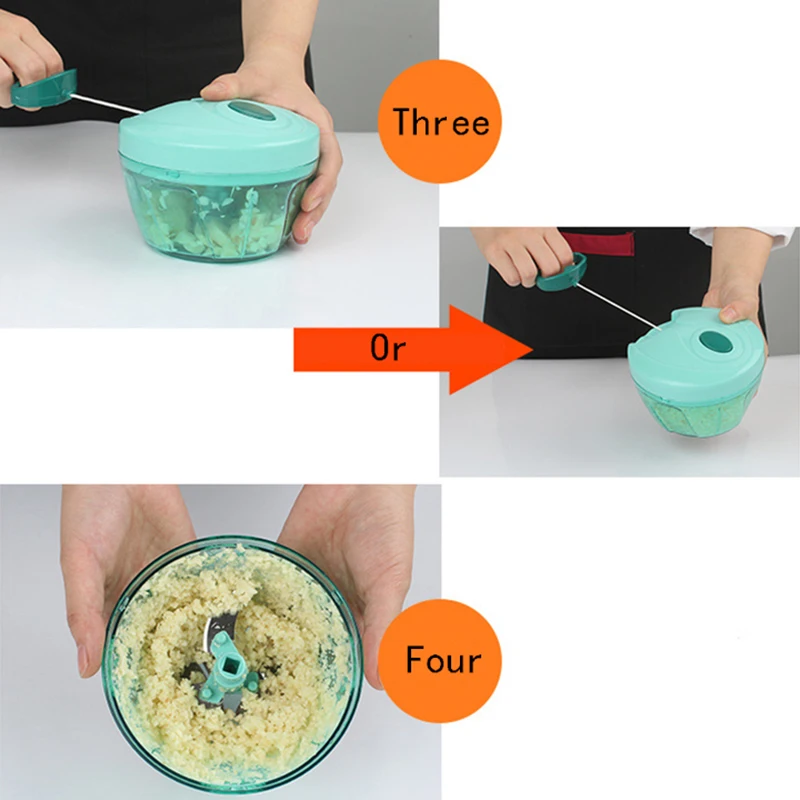 Three

Or

Four