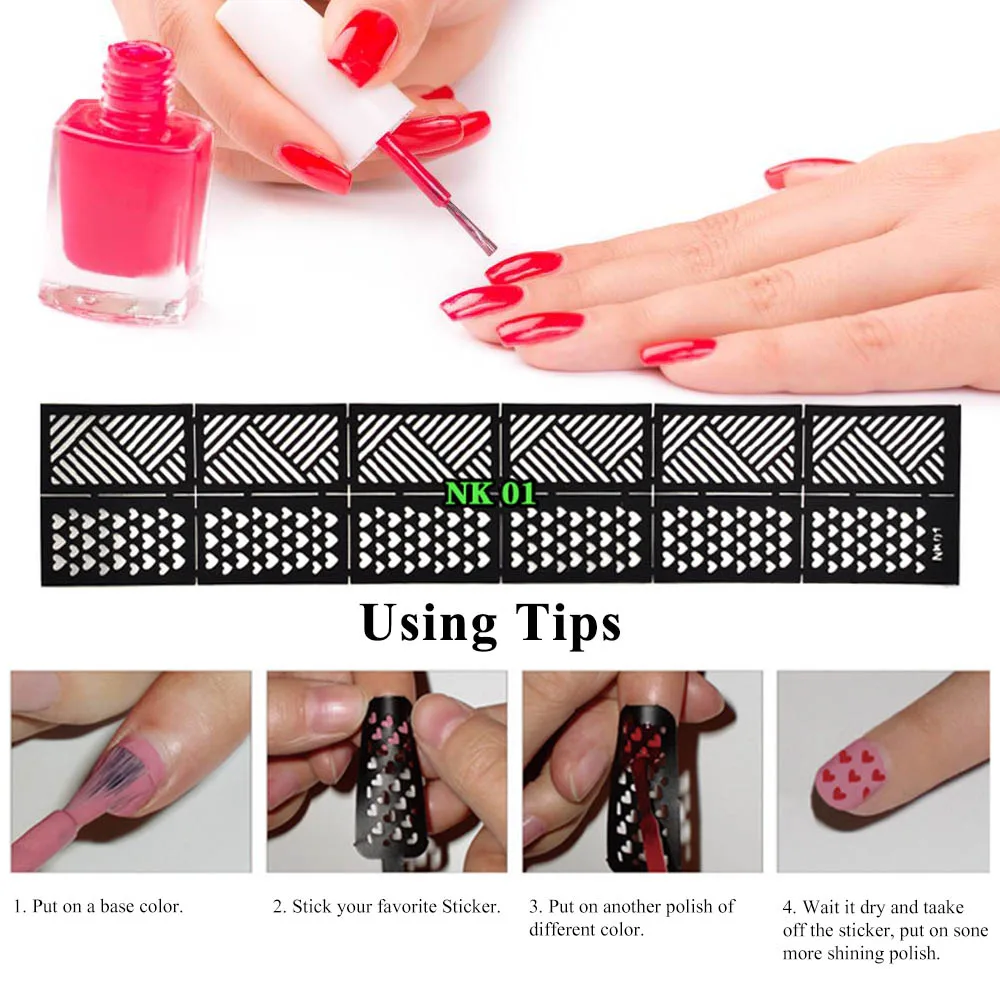 NK 01

NK 01

Using Tips

1. Put on a base color.

2. Stick your favorite Sticker.

3. Put on another polish of different color.

4. Wait it dry and taake off the sticker, put on sone more shining polish.