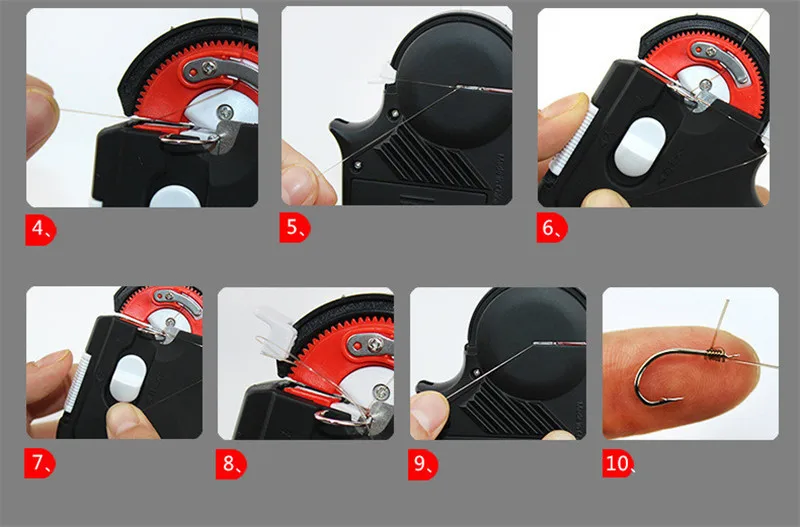 4、

5、

6、

7、

8、

9、

10、