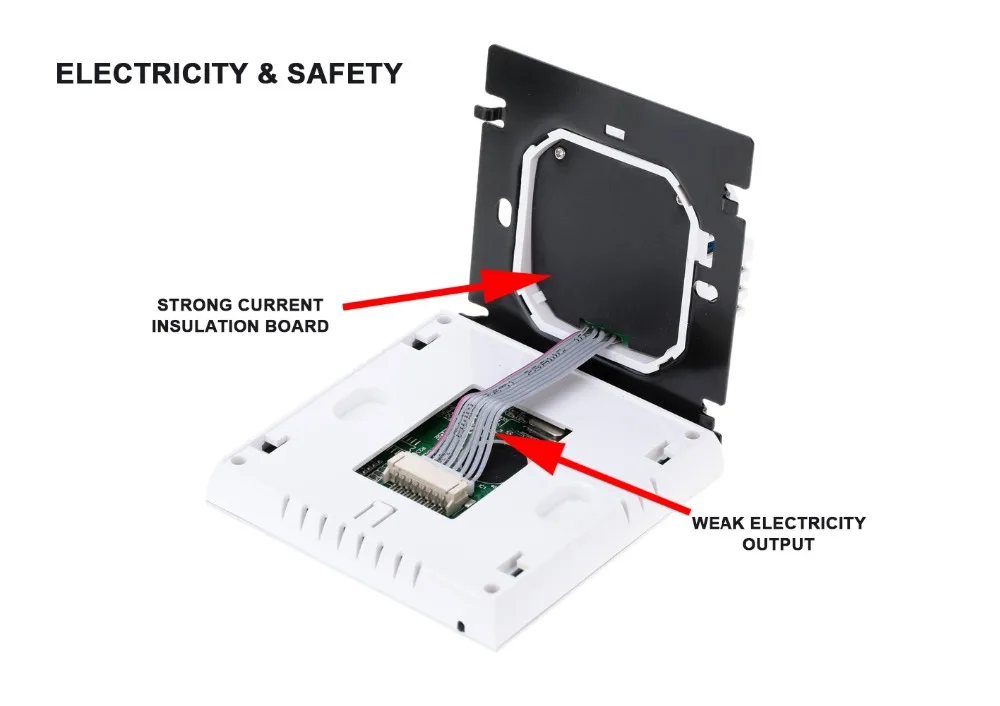 ELECTRICITY & SAFETY

STRONG CURRENT INSULATION BOARD

WEAK ELECTRICITY OUTPUT