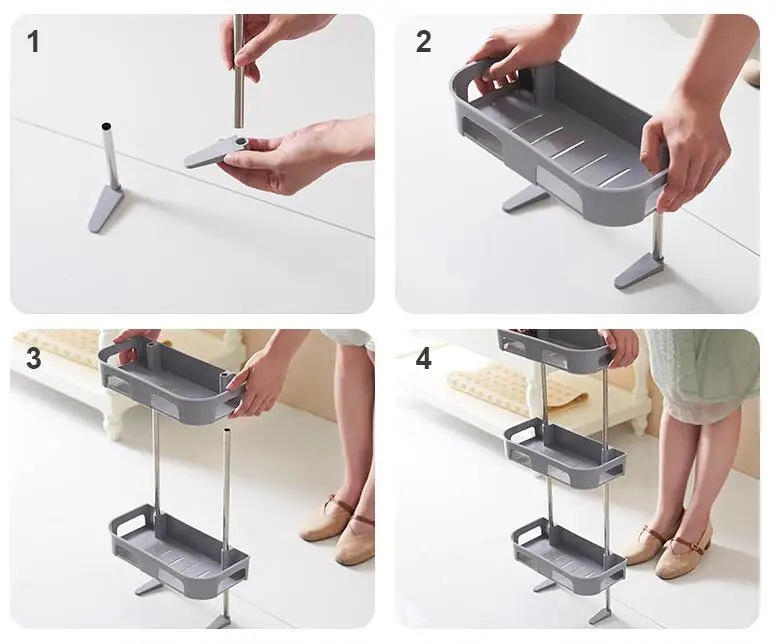 1

2

3

4