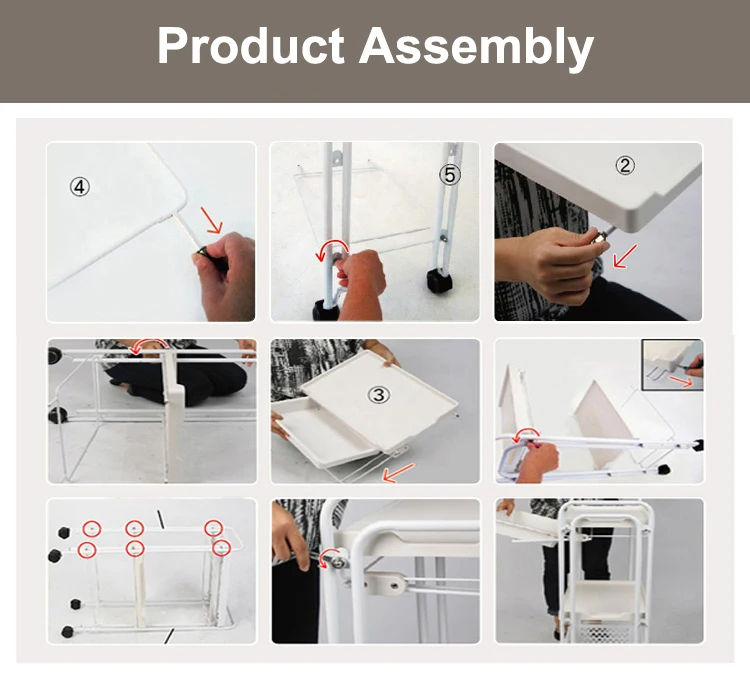 Product Assembly

④

⑤

②

③