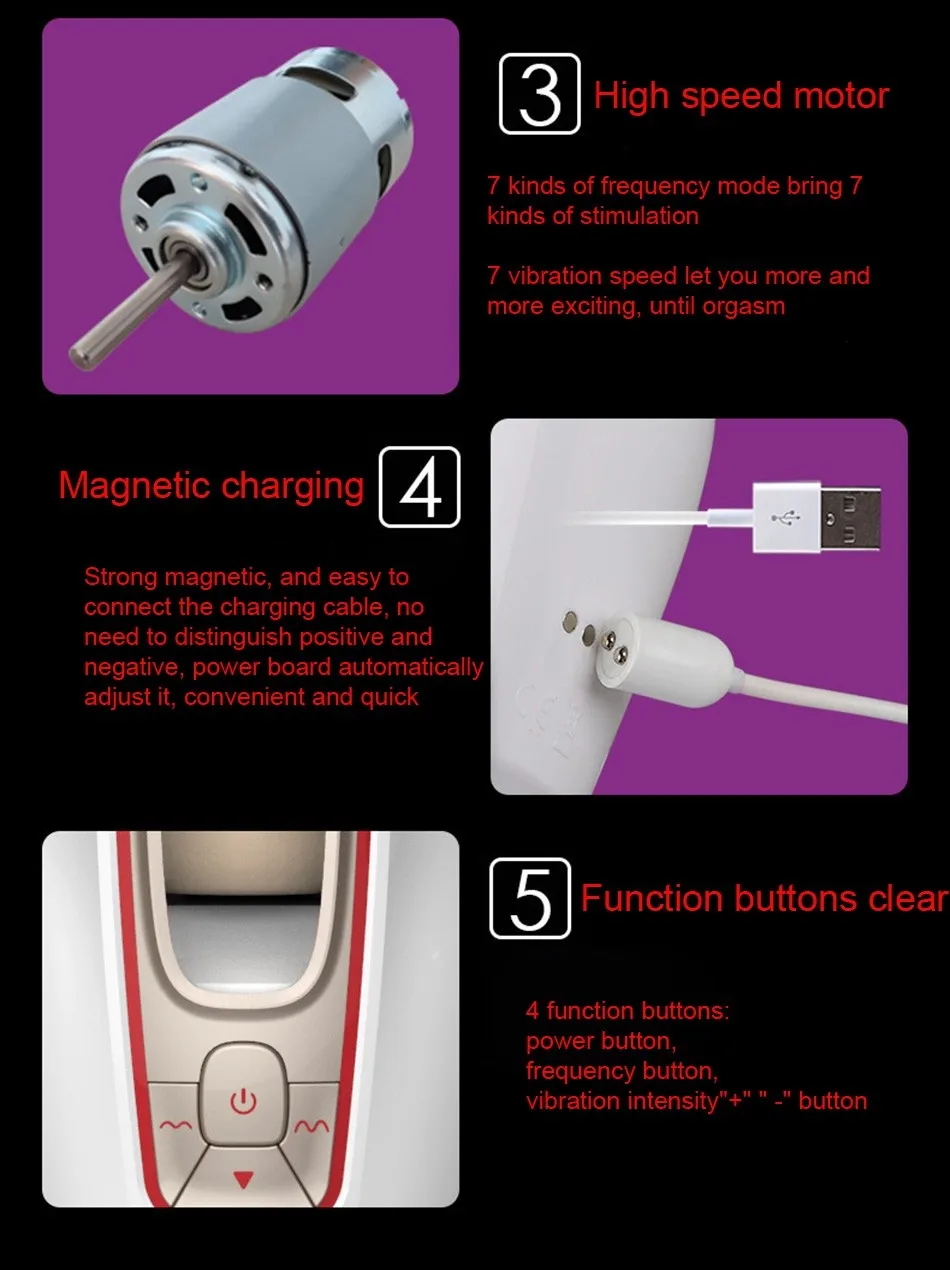 3 High speed motor

7 kinds of frequency mode bring 7 kinds of stimulation

7 vibration speed let you more and more exciting, until orgasm

Magnetic charging 4

Strong magnetic, and easy to connect the charging cable, no need to distinguish positive and negative, power board automatically adjust it, convenient and quick

5 Function buttons clear

4 function buttons:
power button,
frequency button,
vibration intensity"+" " -" button