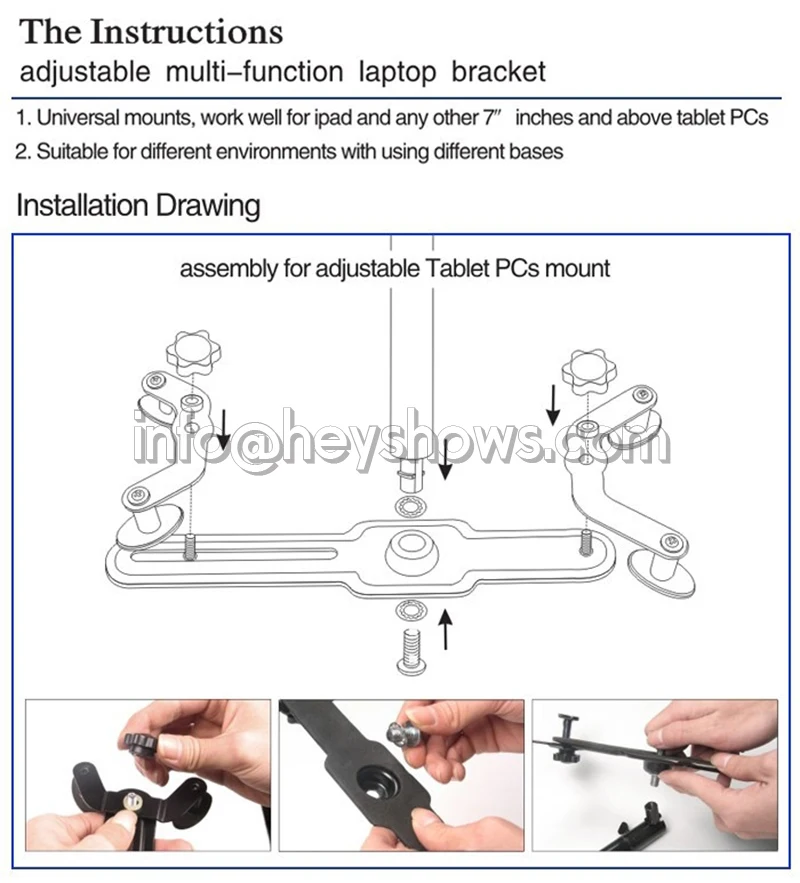 The Instructions
adjustable multi–function laptop bracket

1. Universal mounts, work well for ipad and any other 7″ inches and above tablet PCs
2. Suitable for different environments with using different bases

Installation Drawing

assembly for adjustable Tablet PCs mount

info@heyshows.com