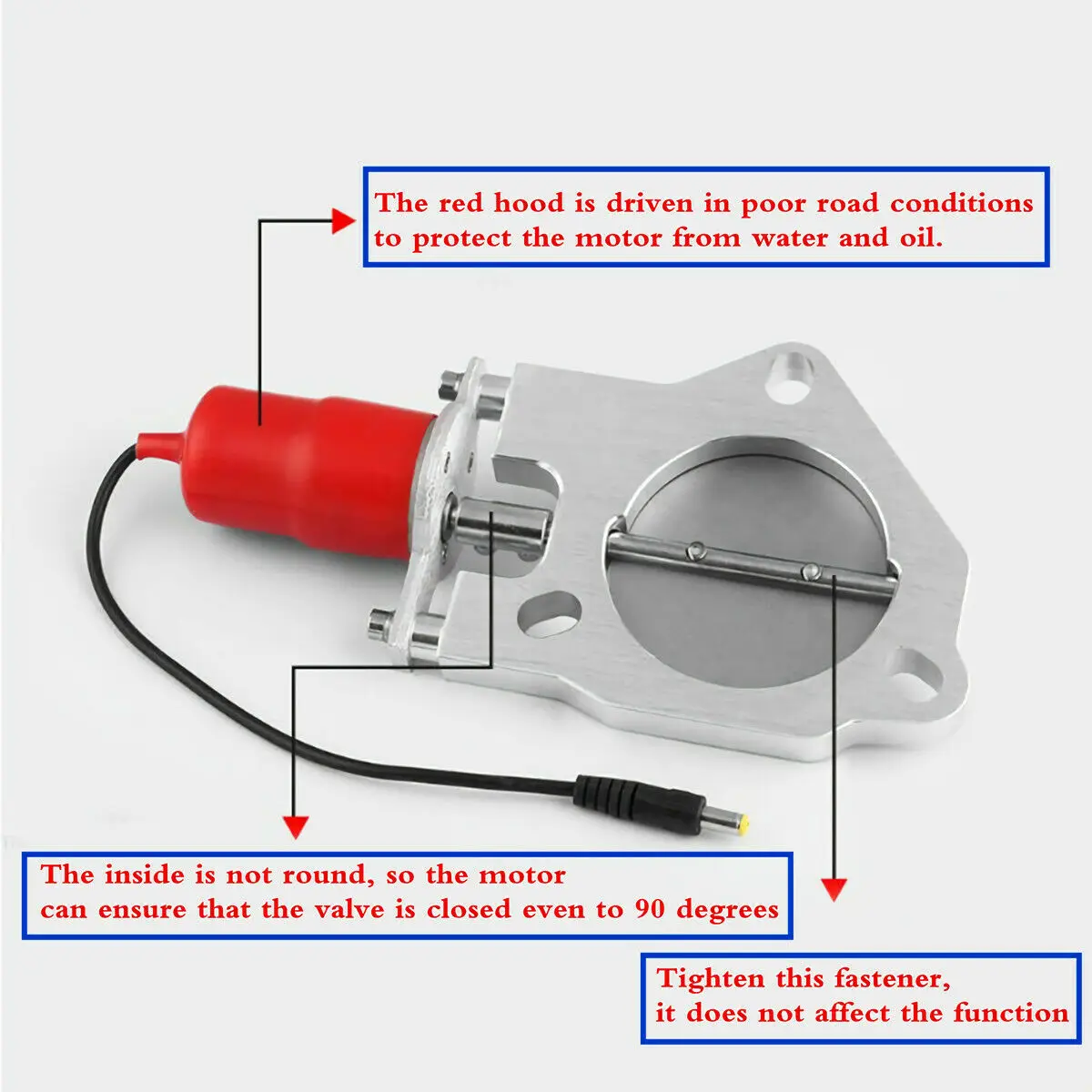 The red hood is driven in poor road conditions to protect the motor from water and oil.

The inside is not round, so the motor can ensure that the valve is closed even to 90 degrees

Tighten this fastener, it does not affect the function