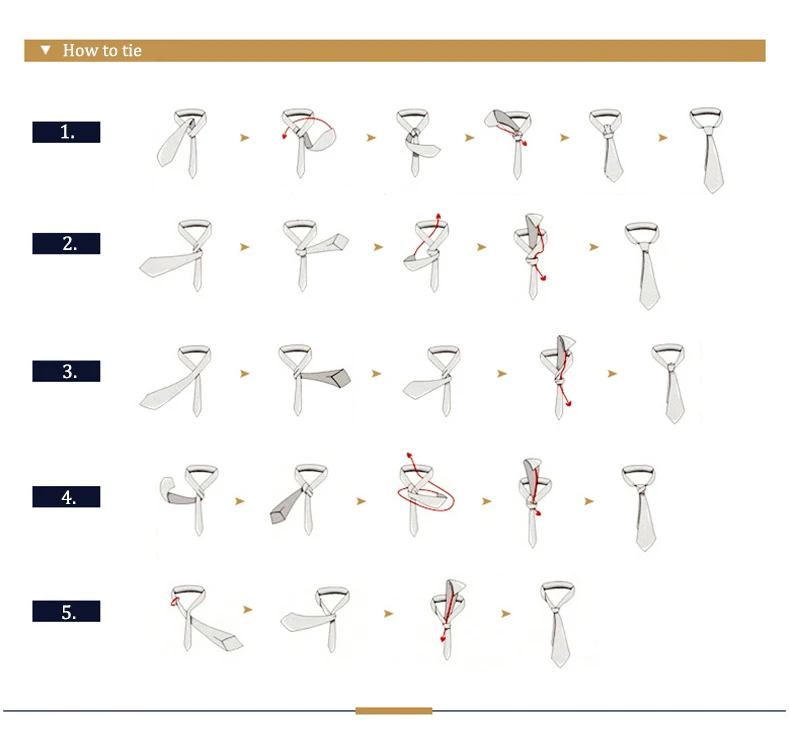 ▼ How to tie

1.

2.

3.

4.

5.